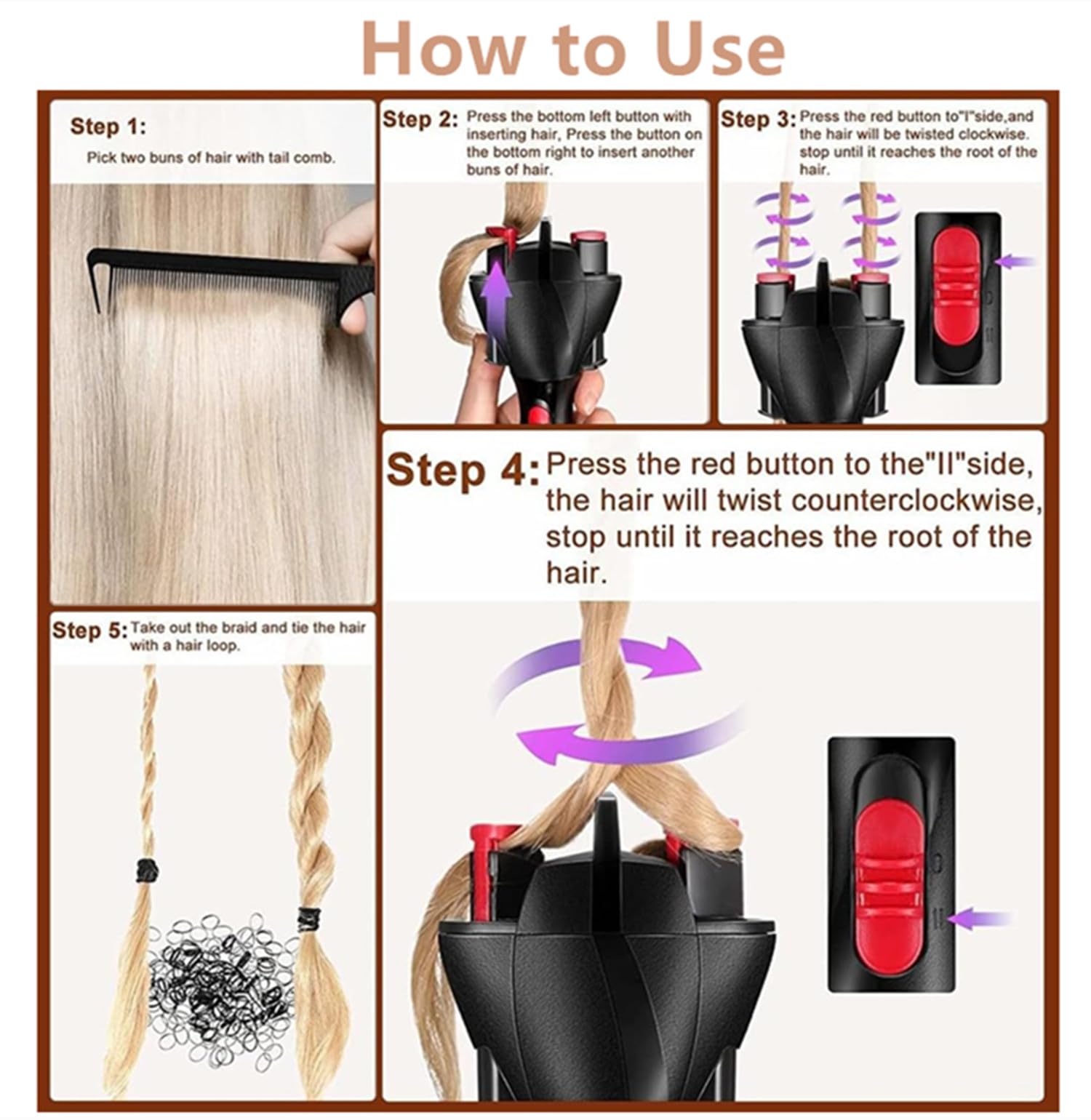 How to Use

Step 1:
Pick two buns of hair with tail comb.

Step 2: Press the bottom left button with inserting hair, Press the button on the bottom right to insert another buns of hair.

Step 3: Press the red button to"I"side,and the hair will be twisted clockwise. stop until it reaches the root of the hair.

Step 4: Press the red button to the"II"side, the hair will twist counterclockwise, stop until it reaches the root of the hair.

Step 5: Take out the braid and tie the hair with a hair loop.