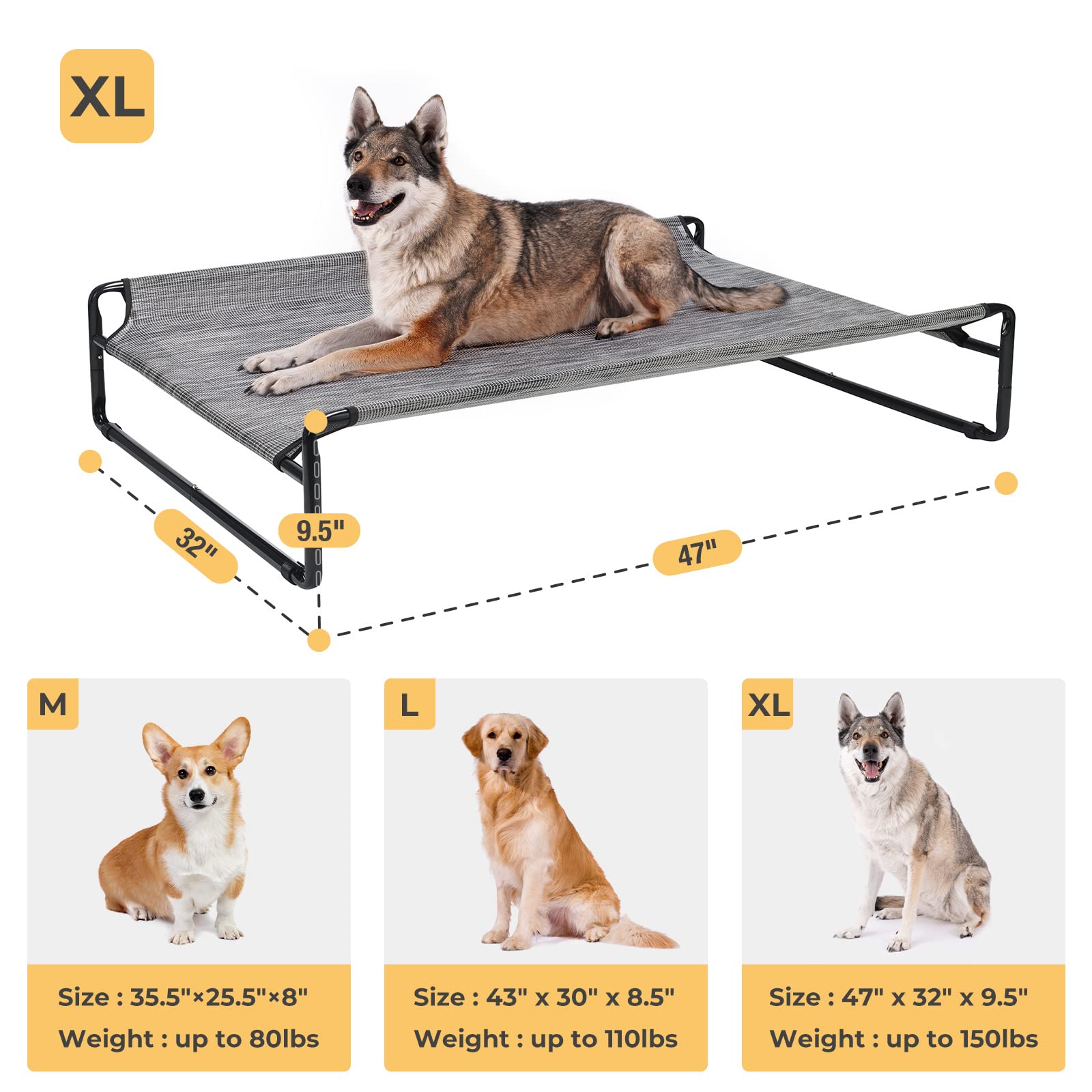 XL

32"

9.5"

47"

M

Size : 35.5"×25.5"×8"
Weight : up to 80lbs

L

Size : 43" x 30" x 8.5"
Weight : up to 110lbs

XL

Size : 47" x 32" x 9.5"
Weight : up to 150lbs