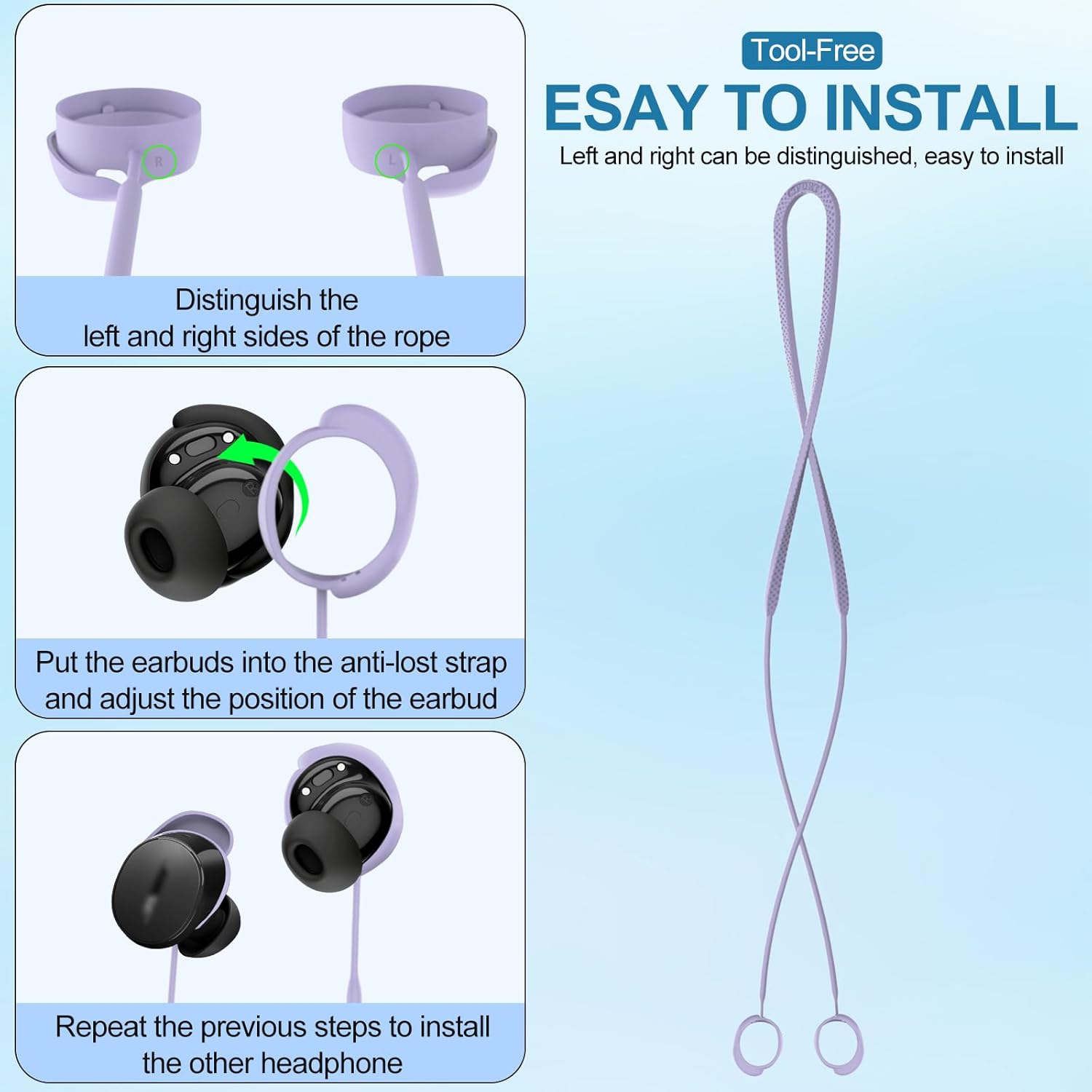 R

L

Distinguish the left and right sides of the rope

Put the earbuds into the anti-lost strap and adjust the position of the earbud

Repeat the previous steps to install the other headphone

Tool-Free

ESAY TO INSTALL

Left and right can be distinguished, easy to install