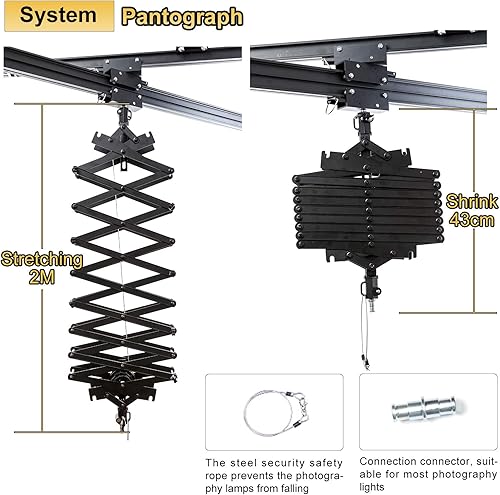 System Pantograph

Stretching 2M

Shrink 43cm

The steel security safety rope prevents the photography lamps from falling

Connection connector, suitable for most photography lights