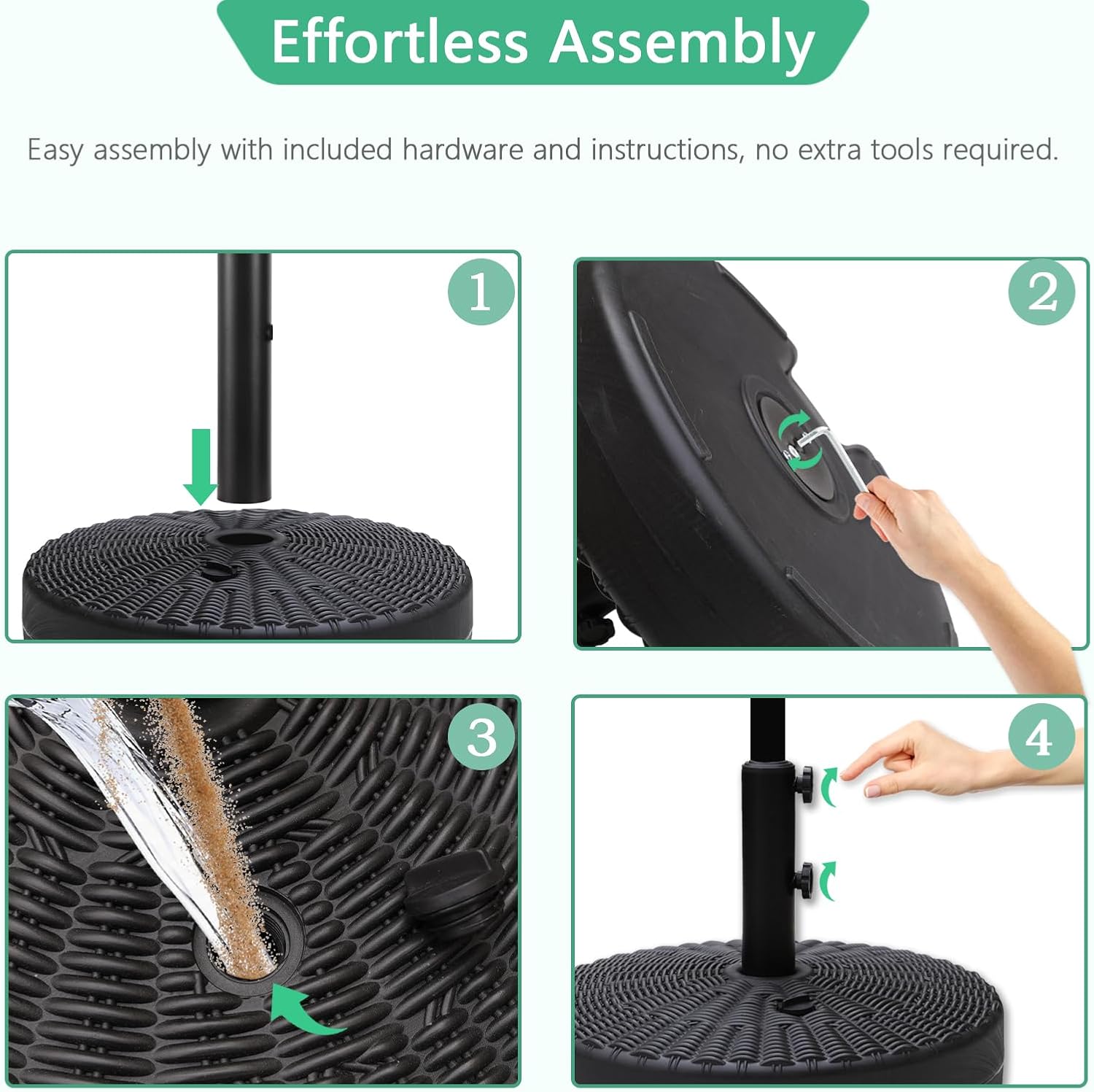 Effortless Assembly

Easy assembly with included hardware and instructions, no extra tools required.

1

2

3

4