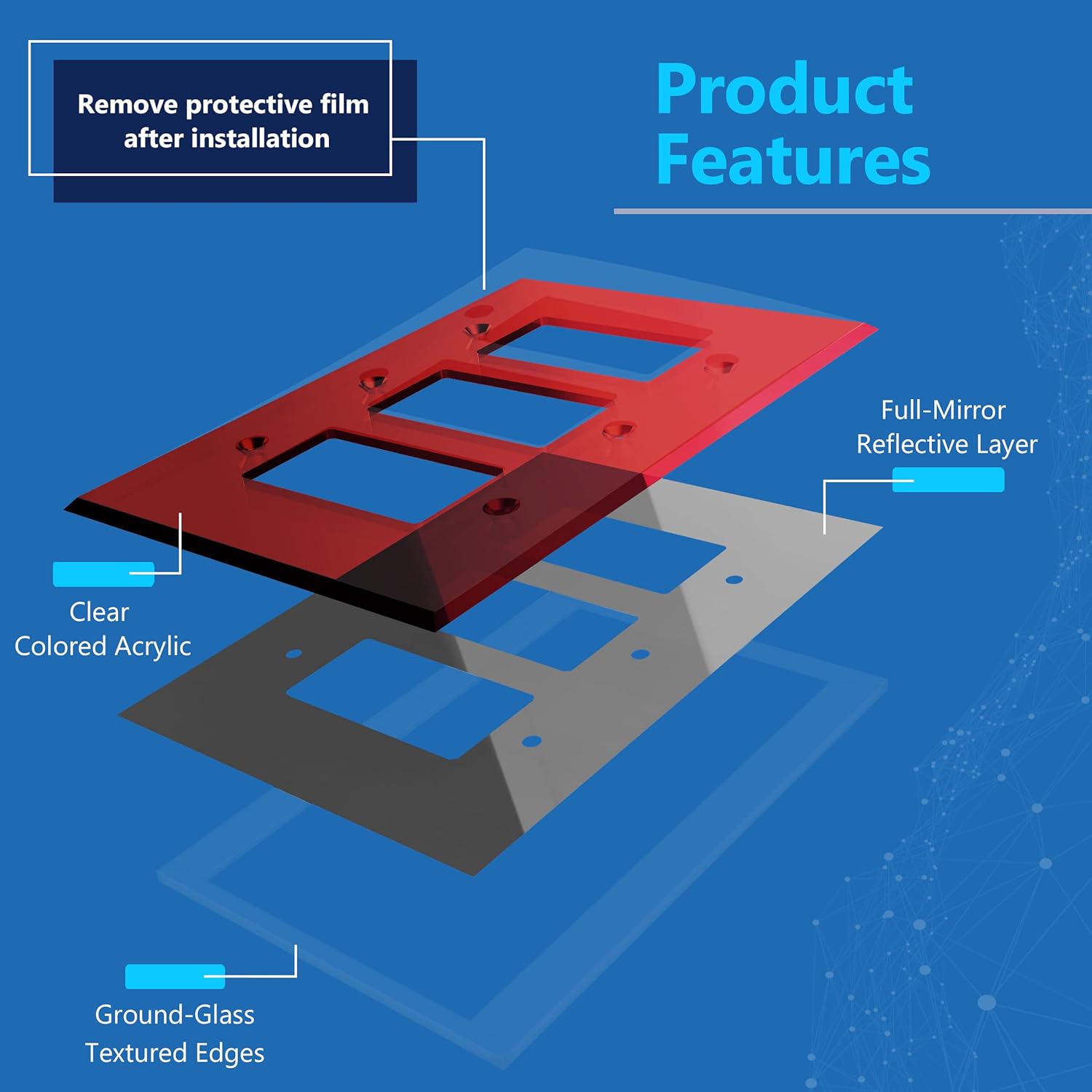 Remove protective film after installation

Product Features

Full-Mirror Reflective Layer

Clear Colored Acrylic

Ground-Glass Textured Edges