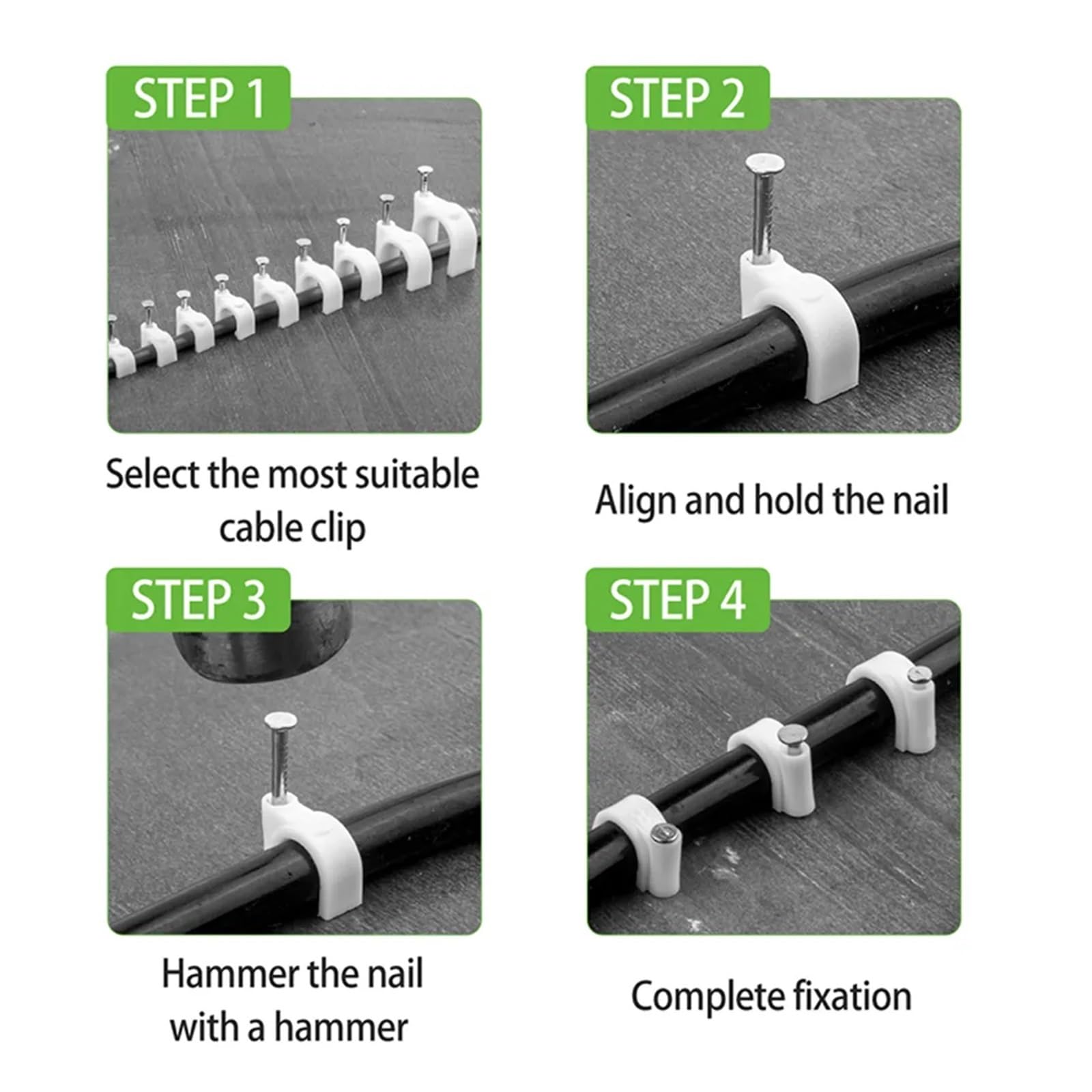 STEP 1

Select the most suitable cable clip

STEP 2

Align and hold the nail

STEP 3

Hammer the nail with a hammer

STEP 4

Complete fixation