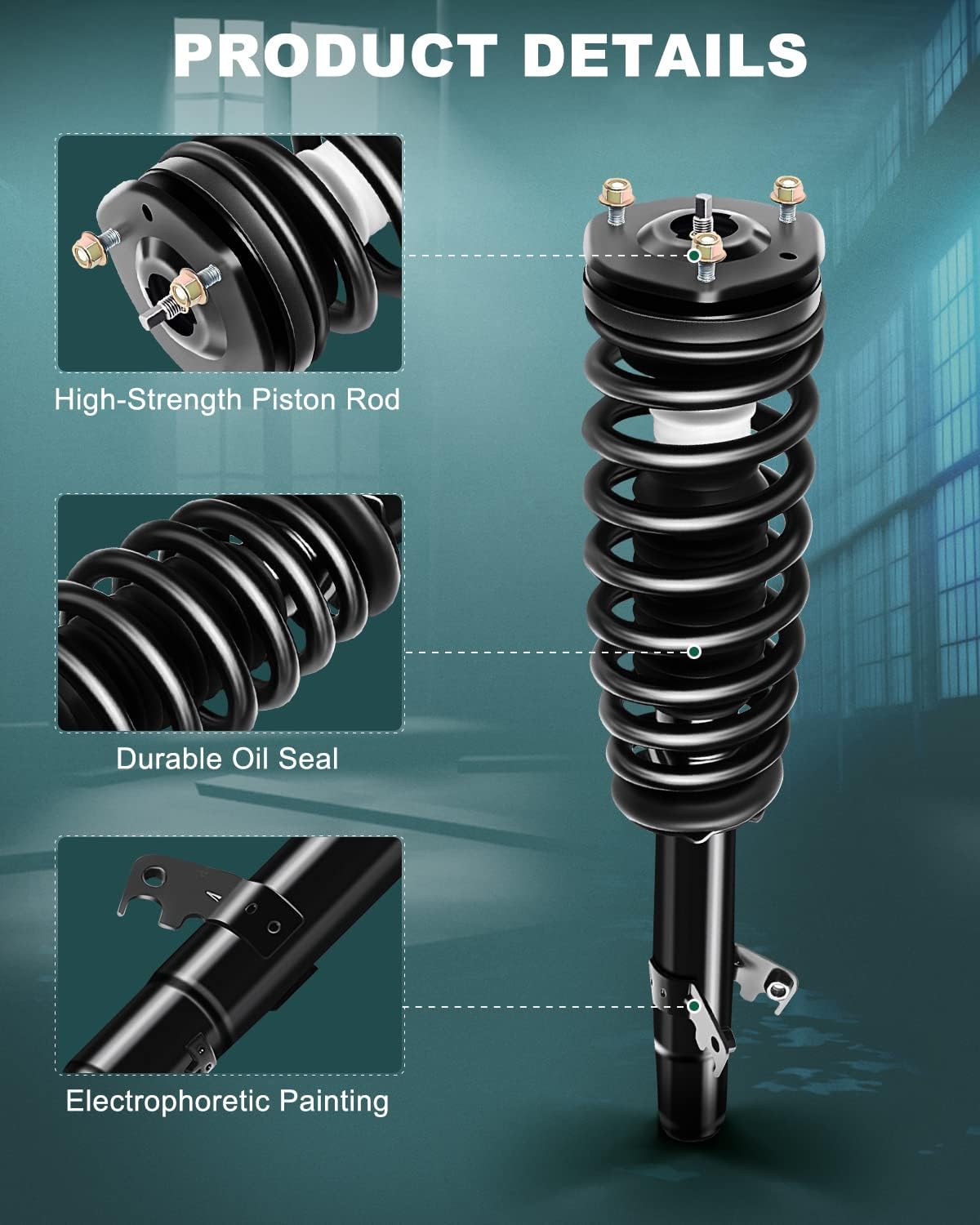 PRODUCT DETAILS

High-Strength Piston Rod

Durable Oil Seal

Electrophoretic Painting