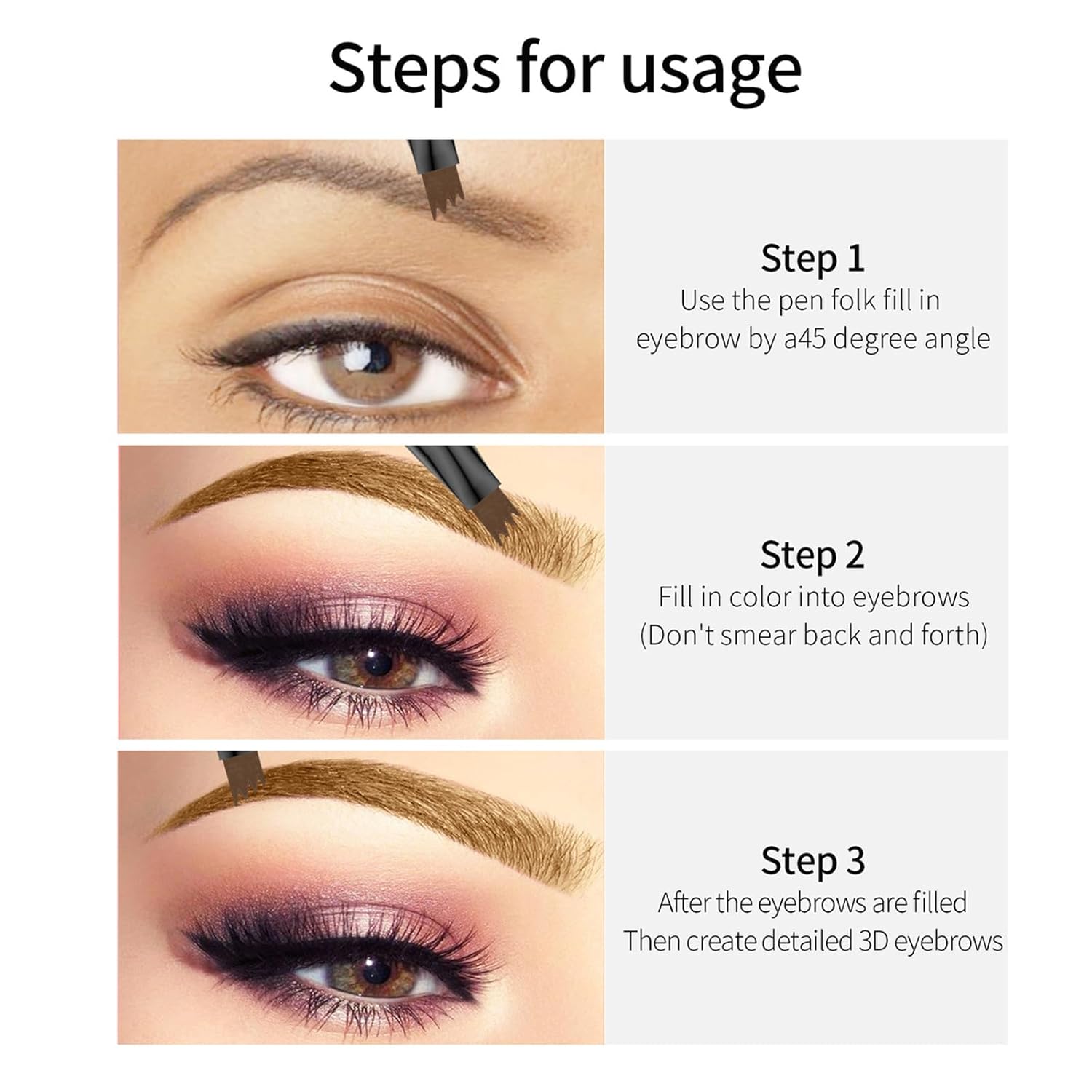 Steps for usage

Step 1
Use the pen folk fill in eyebrow by a45 degree angle

Step 2
Fill in color into eyebrows
(Don't smear back and forth)

Step 3
After the eyebrows are filled
Then create detailed 3D eyebrows