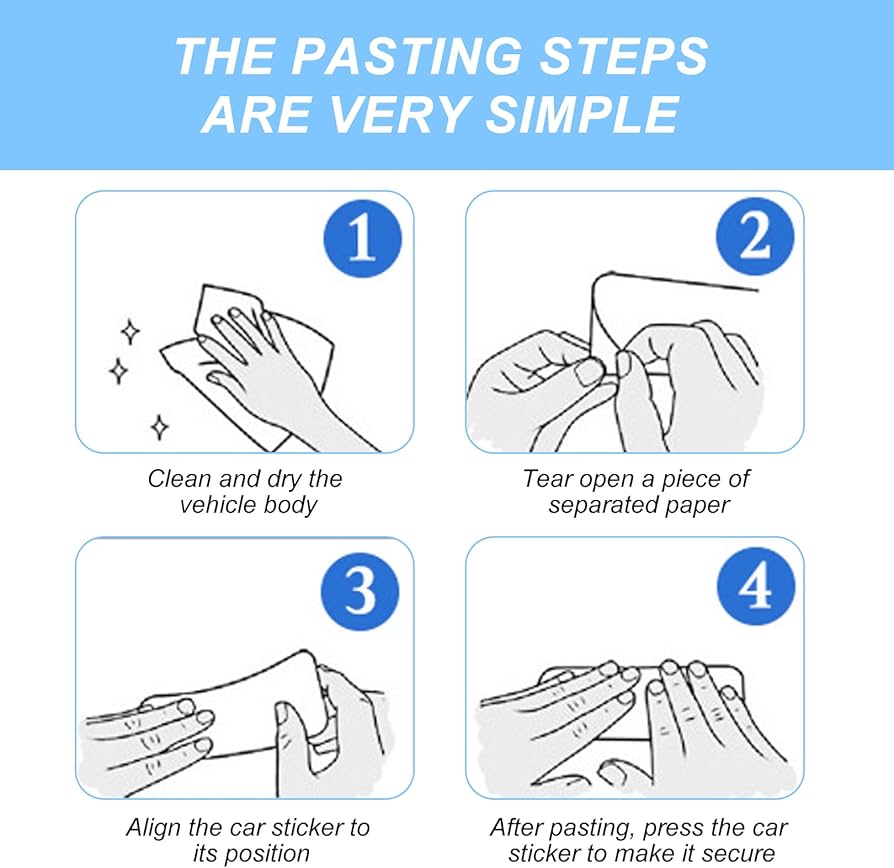 THE PASTING STEPS ARE VERY SIMPLE

1

Clean and dry the vehicle body

2

Tear open a piece of separated paper

3

Align the car sticker to its position

4

After pasting, press the car sticker to make it secure