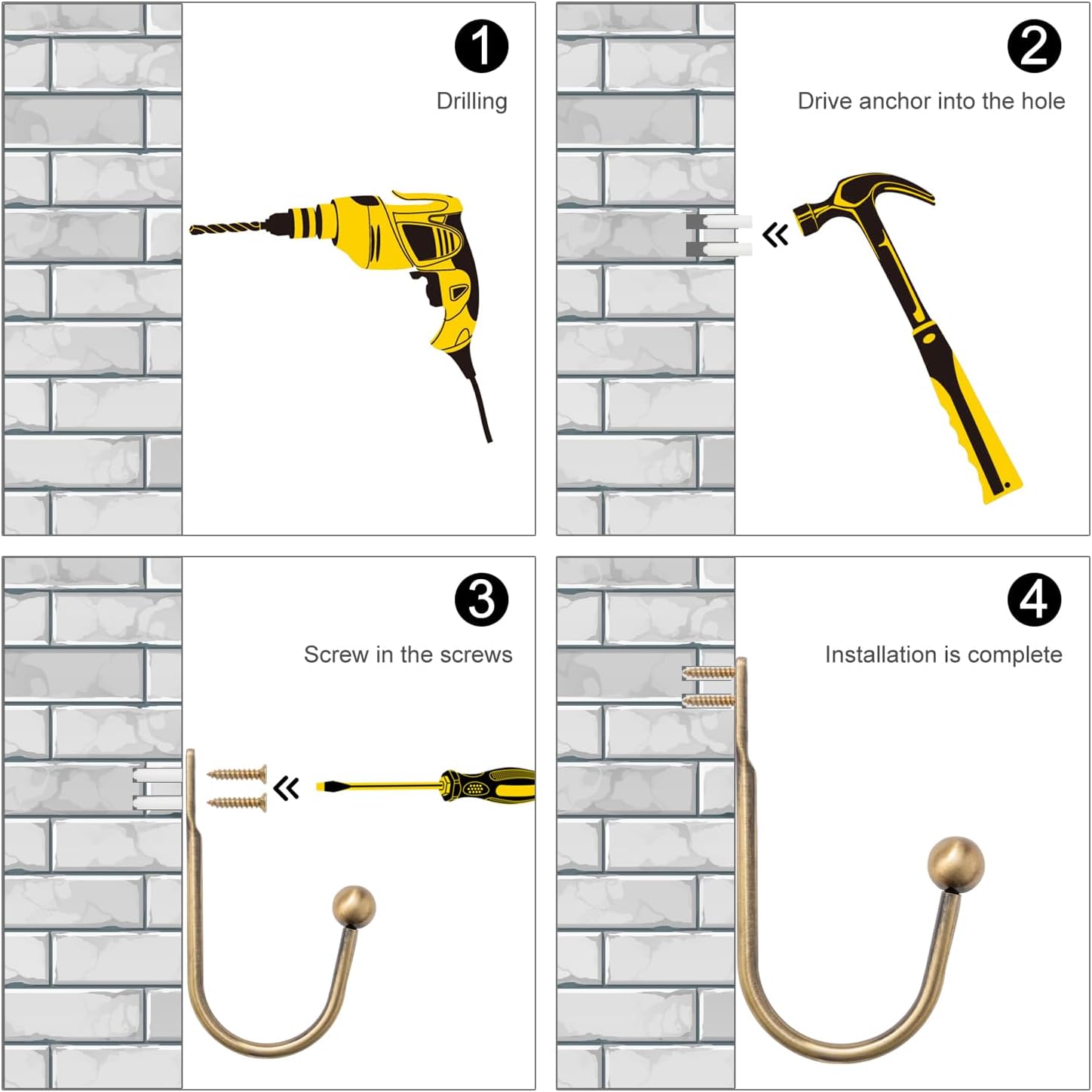 1
Drilling

2
Drive anchor into the hole

3
Screw in the screws

4
Installation is complete