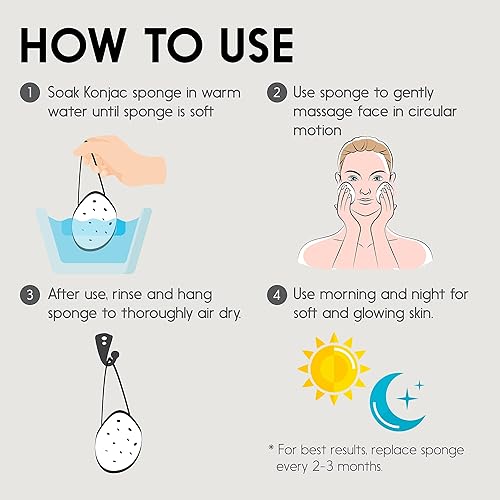 HOW TO USE

1 Soak Konjac sponge in warm water until sponge is soft

2 Use sponge to gently massage face in circular motion

3 After use, rinse and hang sponge to thoroughly air dry.

4 Use morning and night for soft and glowing skin.

* For best results, replace sponge every 2-3 months.