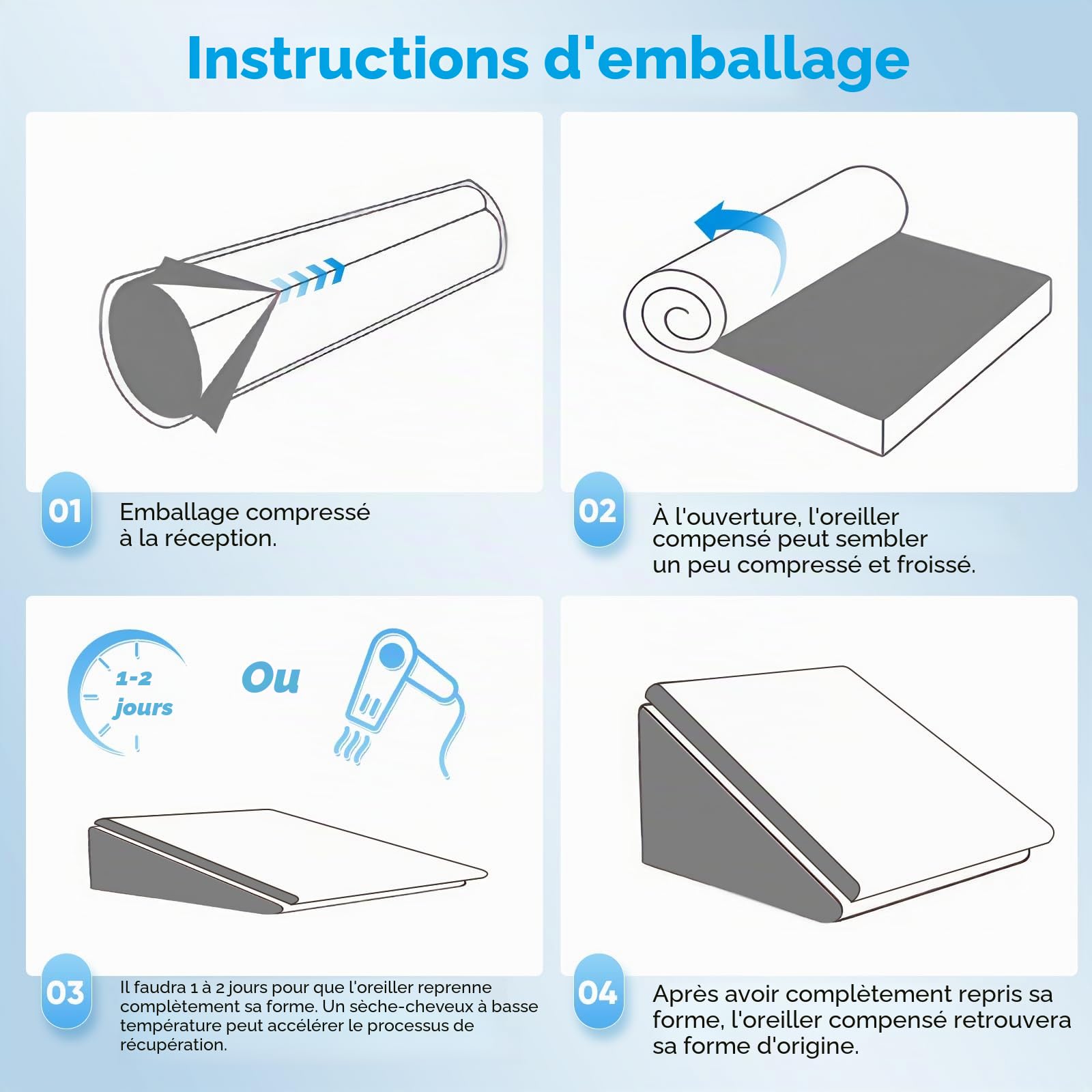 Instructions d'emballage

01

Emballage compressé à la réception.

02

À l'ouverture, l'oreiller compensé peut sembler un peu compressé et froissé.

1-2 jours

Ou

03

Il faudra 1 à 2 jours pour que l'oreiller reprenne complètement sa forme. Un sèche-cheveux à basse température peut accélérer le processus de récupération.

04

Après avoir complètement repris sa forme, l'oreiller compensé retrouvera sa forme d'origine.