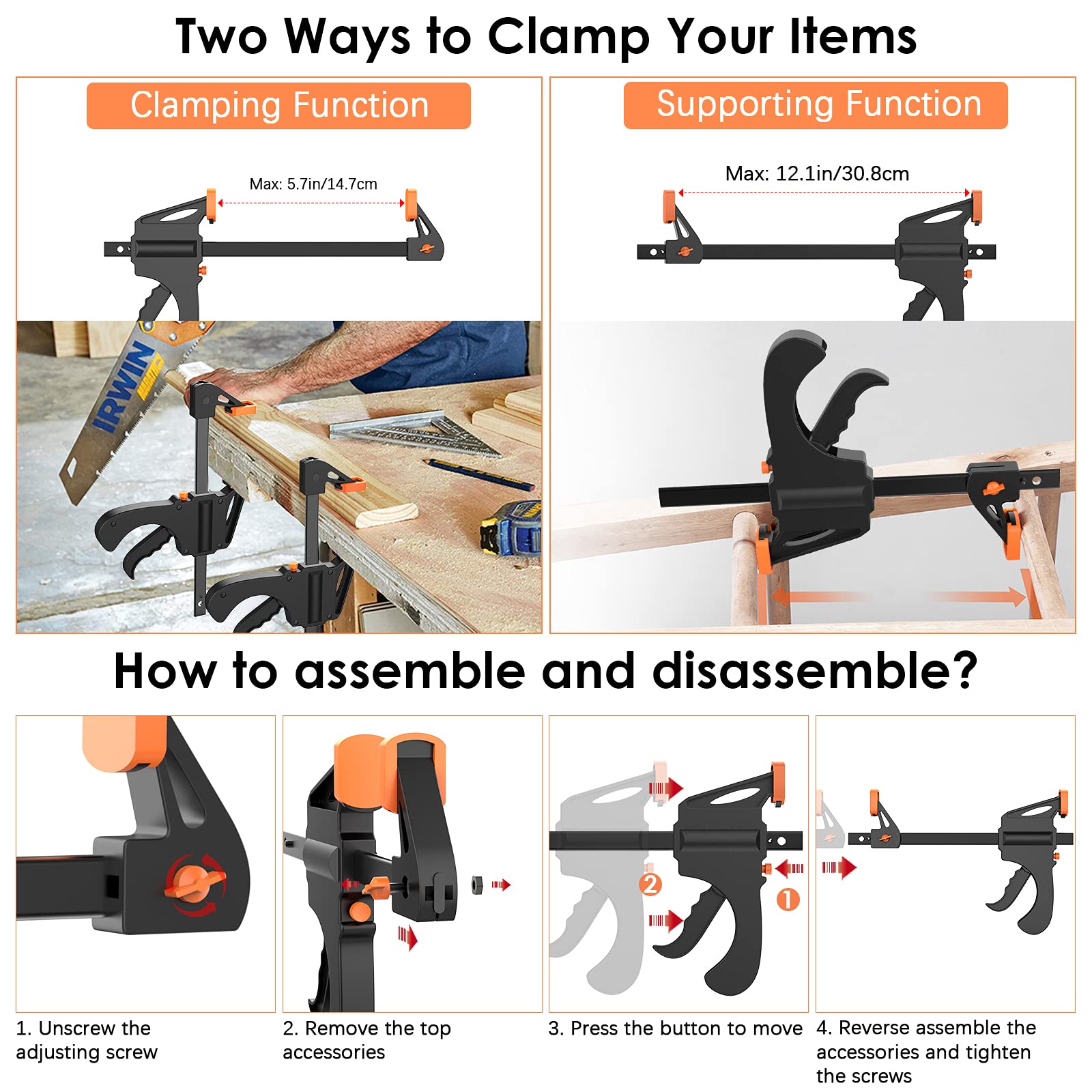 Two Ways to Clamp Your Items

Clamping Function

Max: 5.7in/14.7cm

IRWIN

Supporting Function

Max: 12.1in/30.8cm

How to assemble and disassemble?

2

1

1. Unscrew the adjusting screw

2. Remove the top accessories

3. Press the button to move

4. Reverse assemble the accessories and tighten the screws