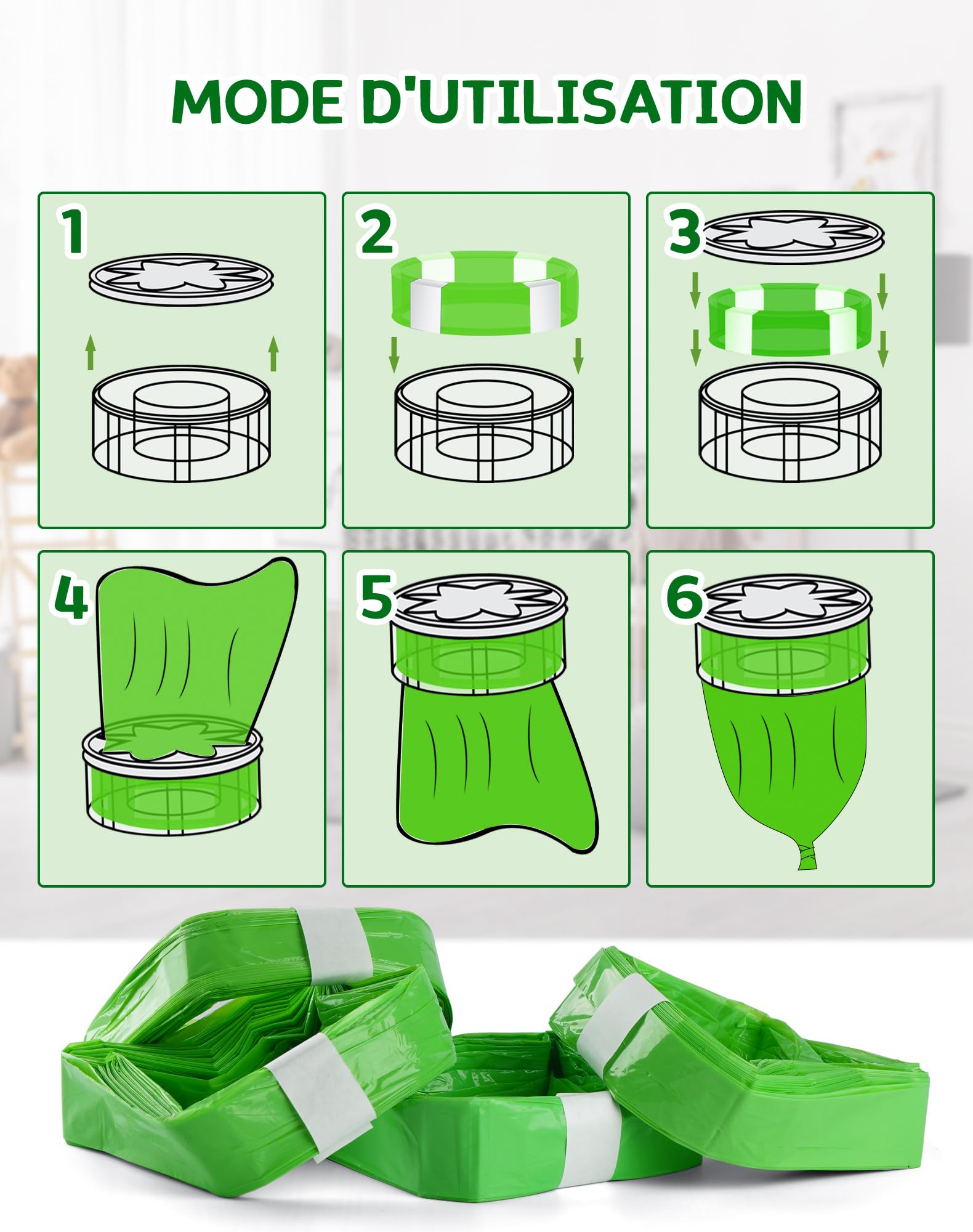 MODE D'UTILISATION

1

2

3

4

5

6