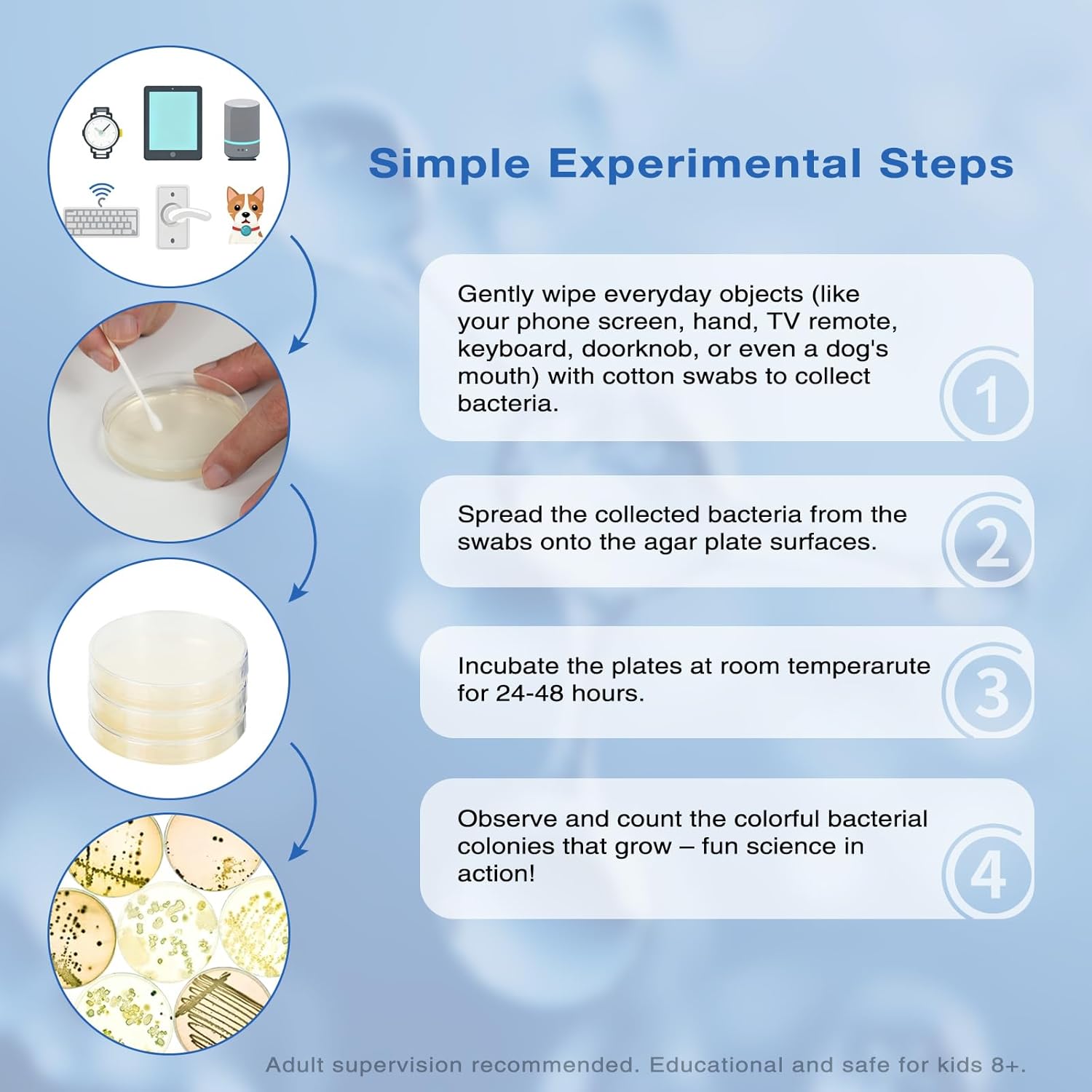 Simple Experimental Steps

Gently wipe everyday objects (like your phone screen, hand, TV remote, keyboard, doorknob, or even a dog's mouth) with cotton swabs to collect bacteria.

1

Spread the collected bacteria from the swabs onto the agar plate surfaces.

2

Incubate the plates at room temperarute for 24-48 hours.

3

Observe and count the colorful bacterial colonies that grow – fun science in action!

4

Adult supervision recommended. Educational and safe for kids 8+.