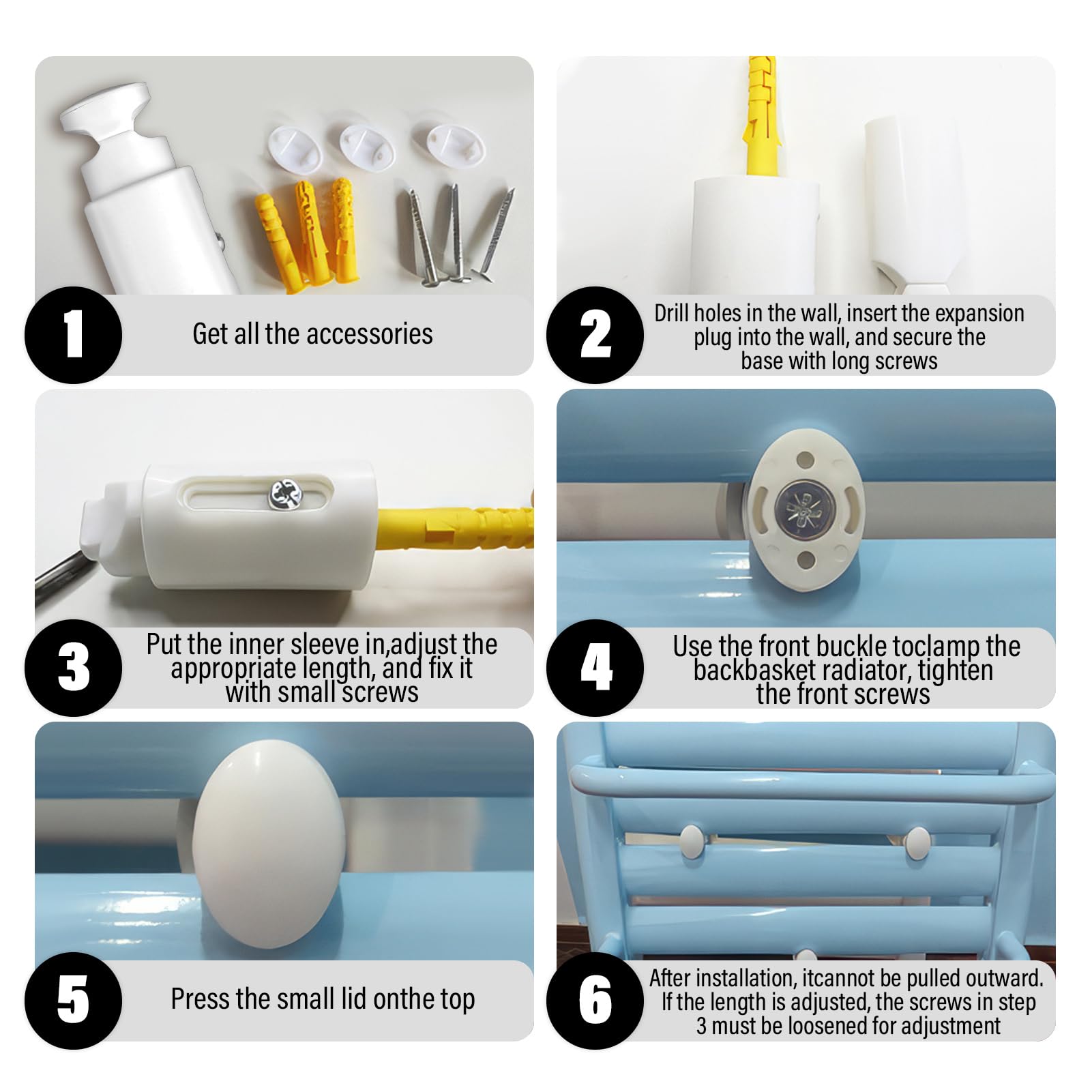 1
Get all the accessories

2
Drill holes in the wall, insert the expansion plug into the wall, and secure the base with long screws

3
Put the inner sleeve in,adjust the appropriate length, and fix it with small screws

4
Use the front buckle toclamp the backbasket radiator, tighten the front screws

5
Press the small lid onthe top

6
After installation, itcannot be pulled outward. If the length is adjusted, the screws in step 3 must be loosened for adjustment