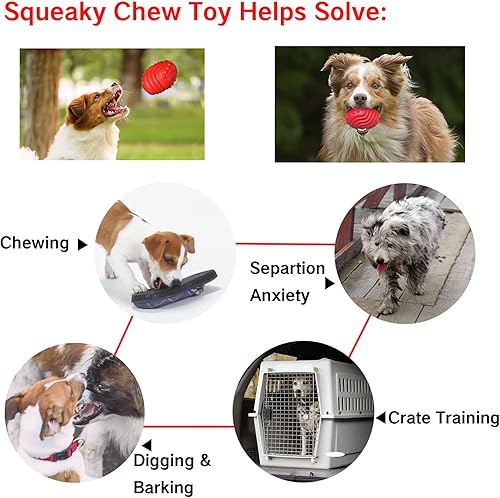 Squeaky Chew Toy Helps Solve:

Chewing ▶

Separtion Anxiety ▶

◀ Crate Training

◀ Digging & Barking