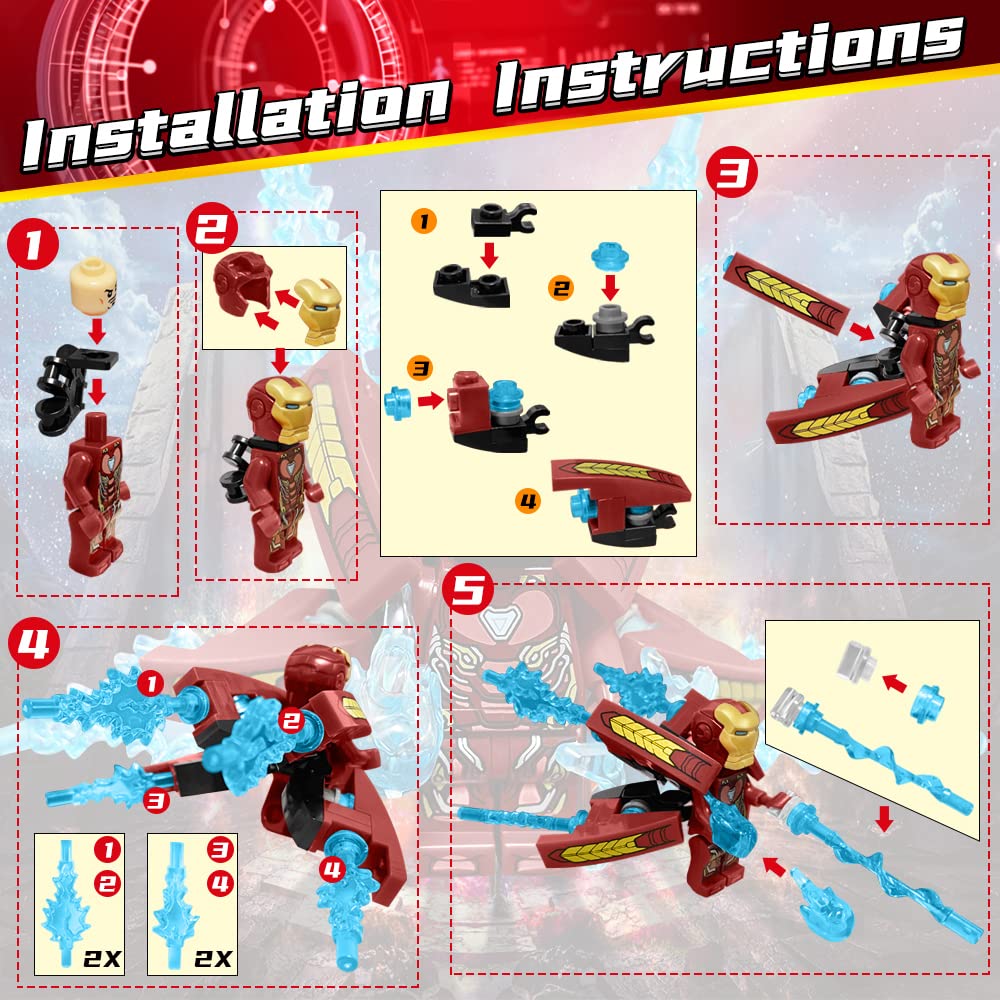 Installation Instructions

1

2

1
2
3
4

3

4
1
2
3
4

1
2
2X

3
4
2X

5