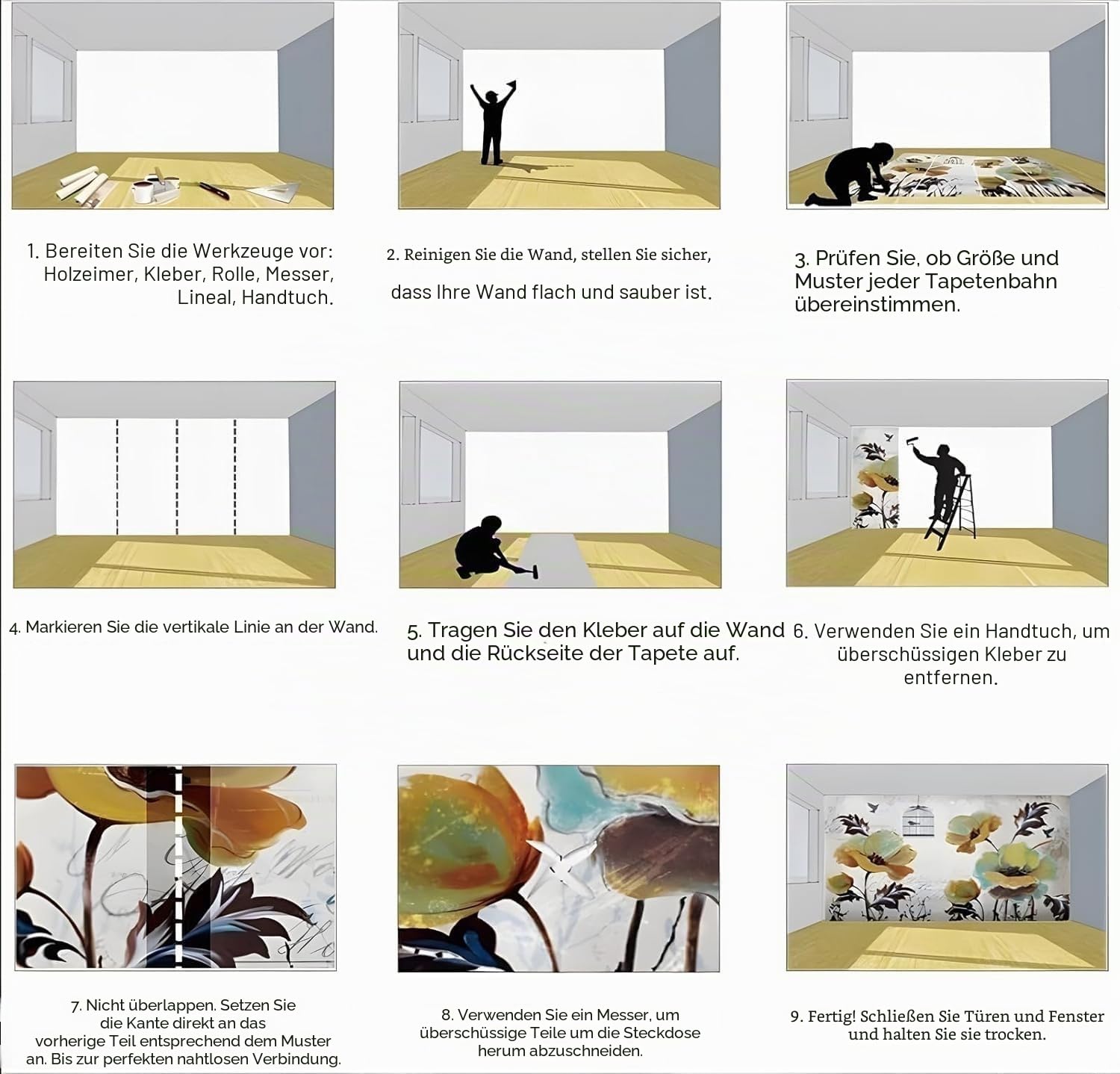 1. Bereiten Sie die Werkzeuge vor: Holzeimer, Kleber, Rolle, Messer, Lineal, Handtuch.

2. Reinigen Sie die Wand, stellen Sie sicher, dass Ihre Wand flach und sauber ist.

3. Prüfen Sie, ob Größe und Muster jeder Tapetenbahn übereinstimmen.

4. Markieren Sie die vertikale Linie an der Wand.

5. Tragen Sie den Kleber auf die Wand und die Rückseite der Tapete auf.

6. Verwenden Sie ein Handtuch, um überschüssigen Kleber zu entfernen.

7. Nicht überlappen. Setzen Sie die Kante direkt an das vorherige Teil entsprechend dem Muster an. Bis zur perfekten nahtlosen Verbindung.

8. Verwenden Sie ein Messer, um überschüssige Teile um die Steckdose herum abzuschneiden.

9. Fertig! Schließen Sie Türen und Fenster und halten Sie sie trocken.