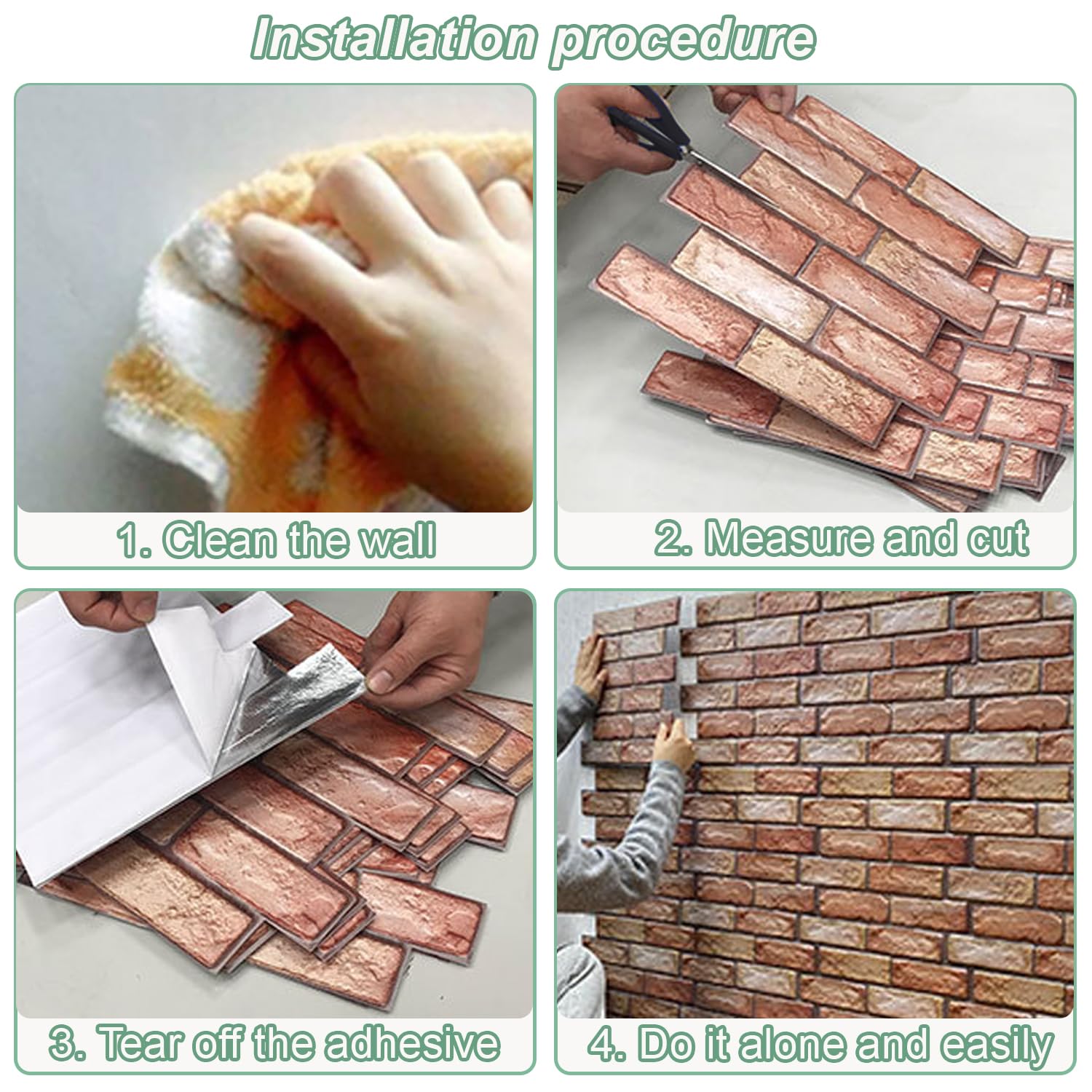 Installation procedure

1. Clean the wall

2. Measure and cut

3. Tear off the adhesive

4. Do it alone and easily