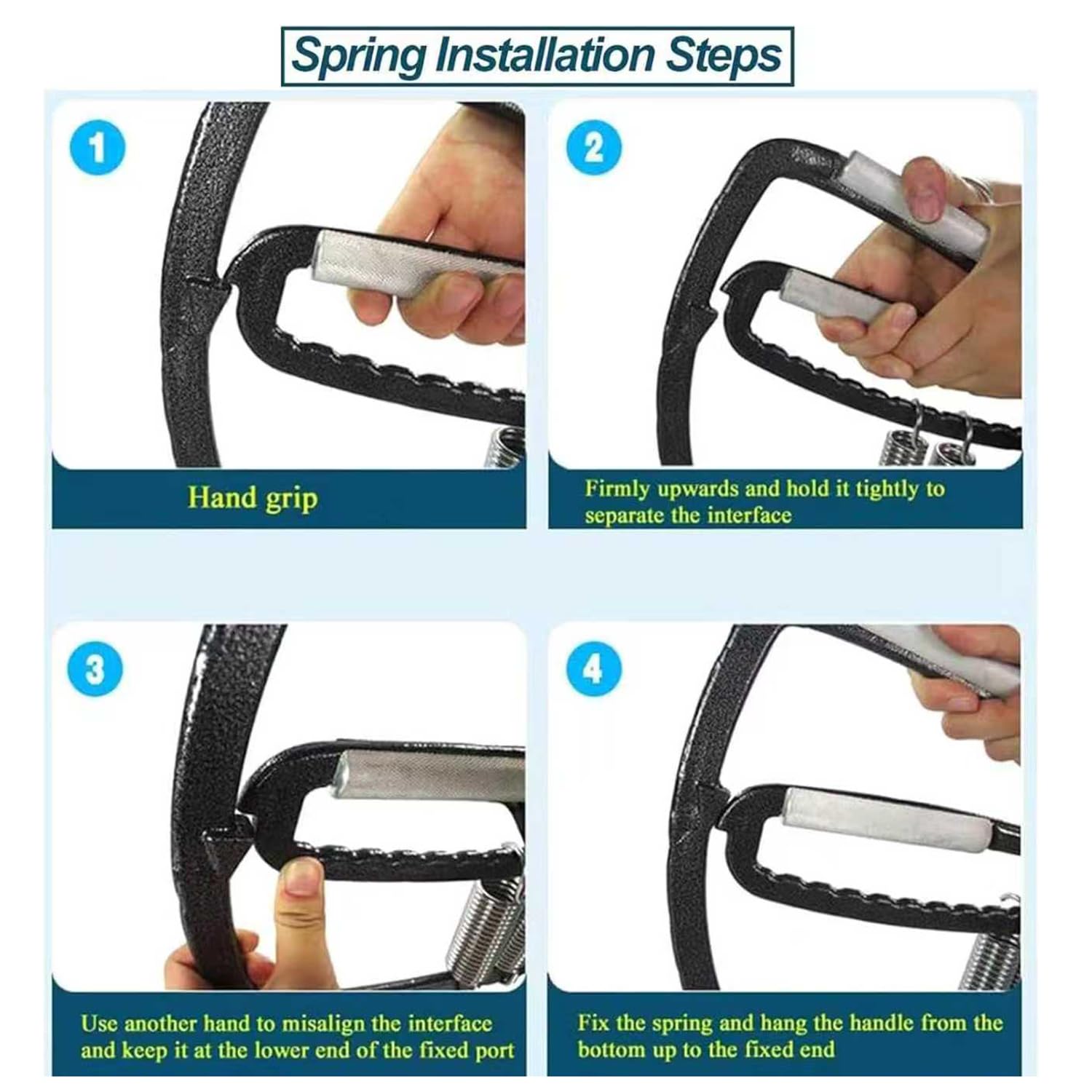 Spring Installation Steps

1

Hand grip

2

Firmly upwards and hold it tightly to separate the interface

3

Use another hand to misalign the interface and keep it at the lower end of the fixed port

4

Fix the spring and hang the handle from the bottom up to the fixed end