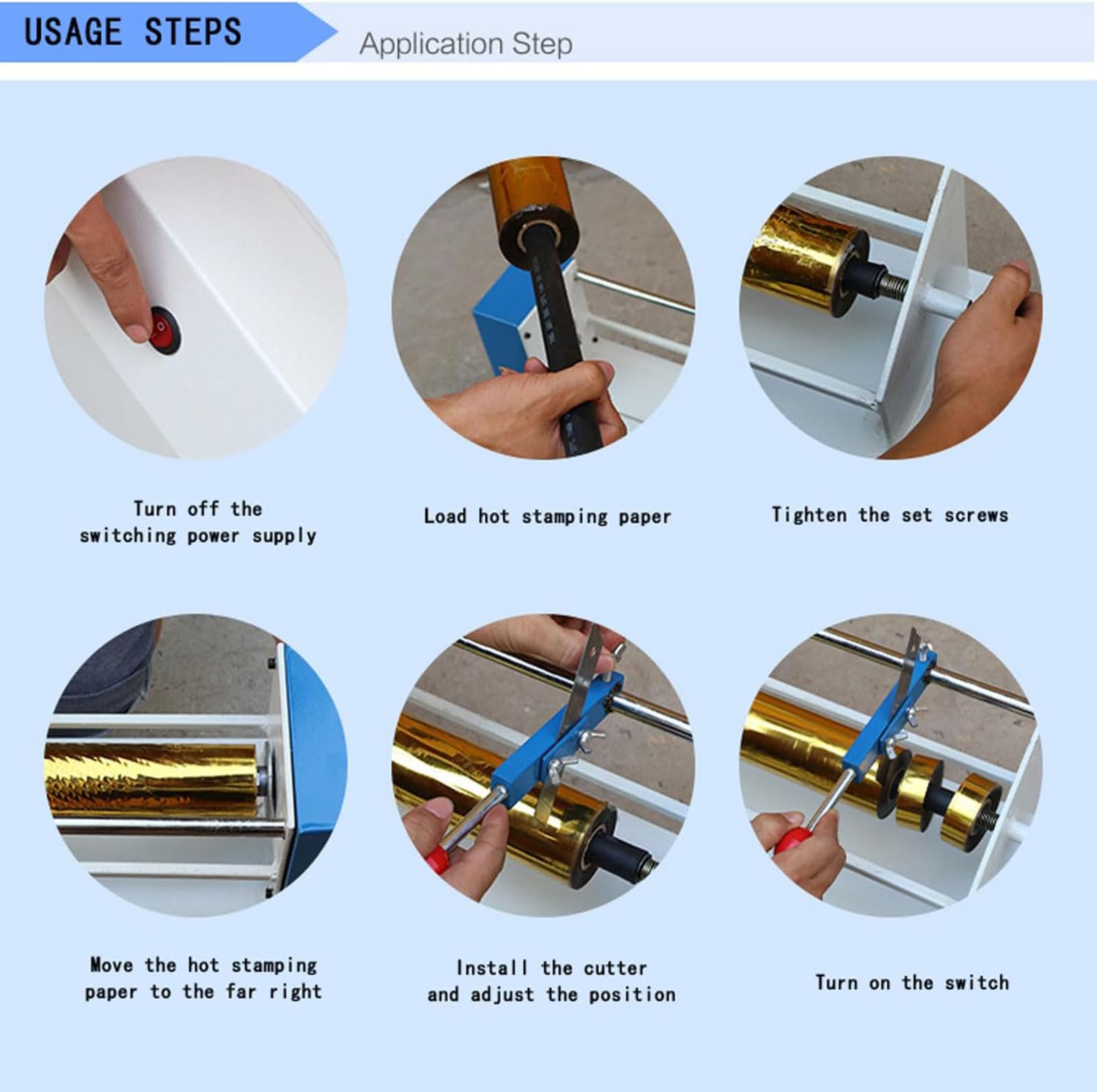 USAGE STEPS

Application Step

Turn off the switching power supply

Load hot stamping paper

Tighten the set screws

Move the hot stamping paper to the far right

Install the cutter and adjust the position

Turn on the switch