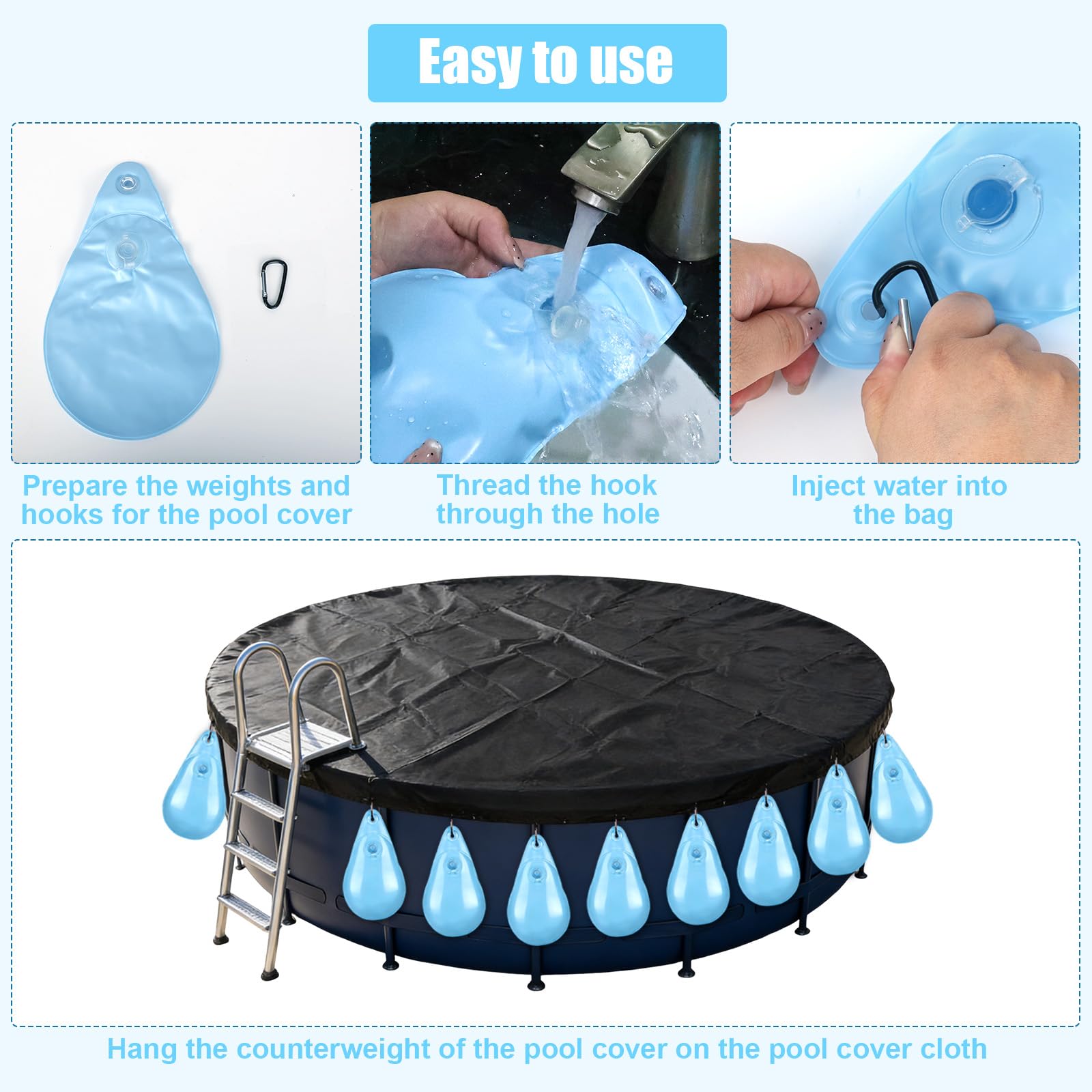 Easy to use

Prepare the weights and hooks for the pool cover

Thread the hook through the hole

Inject water into the bag

Hang the counterweight of the pool cover on the pool cover cloth