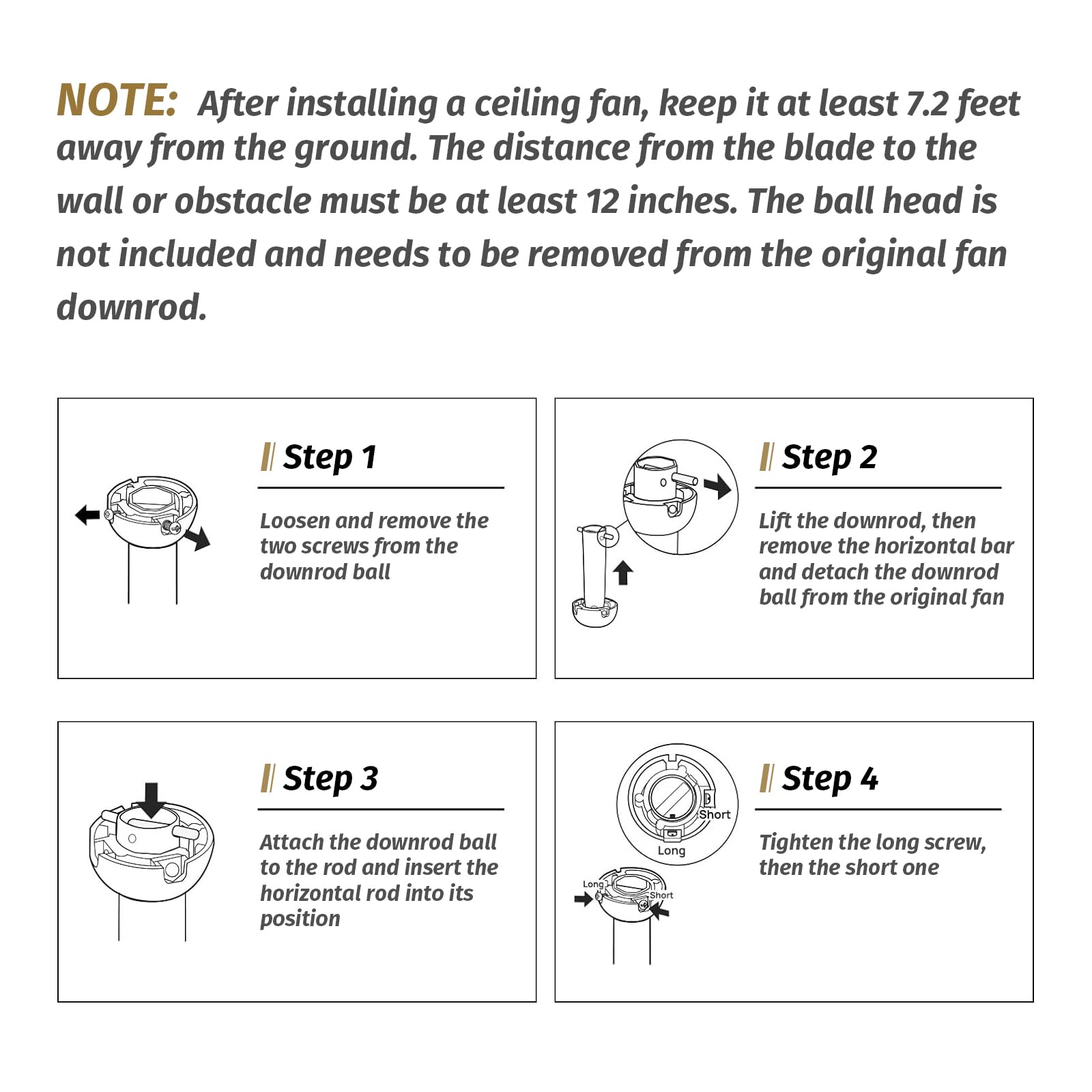 NOTE: After installing a ceiling fan, keep it at least 7.2 feet away from the ground. The distance from the blade to the wall or obstacle must be at least 12 inches. The ball head is not included and needs to be removed from the original fan downrod.

Step 1

Loosen and remove the two screws from the downrod ball

Step 2

Lift the downrod, then remove the horizontal bar and detach the downrod ball from the original fan

Step 3

Attach the downrod ball to the rod and insert the horizontal rod into its position

Short
Long
Long
Short

Step 4

Tighten the long screw, then the short one