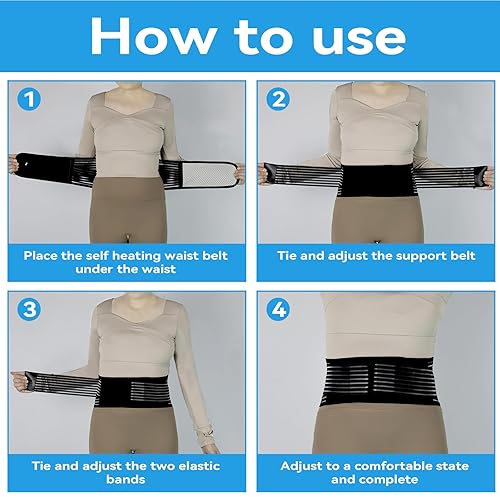 How to use

1

Place the self heating waist belt under the waist

2

Tie and adjust the support belt

3

Tie and adjust the two elastic bands

4

Adjust to a comfortable state and complete