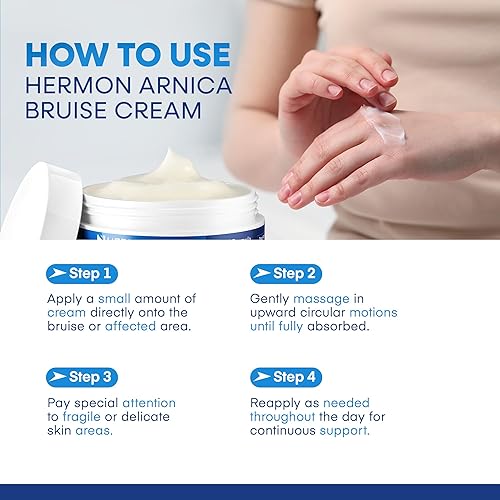 HOW TO USE
HERMON ARNICA BRUISE CREAM

Step 1
Apply a small amount of cream directly onto the bruise or affected area.

Step 2
Gently massage in upward circular motions until fully absorbed.

Step 3
Pay special attention to fragile or delicate skin areas.

Step 4
Reapply as needed throughout the day for continuous support.