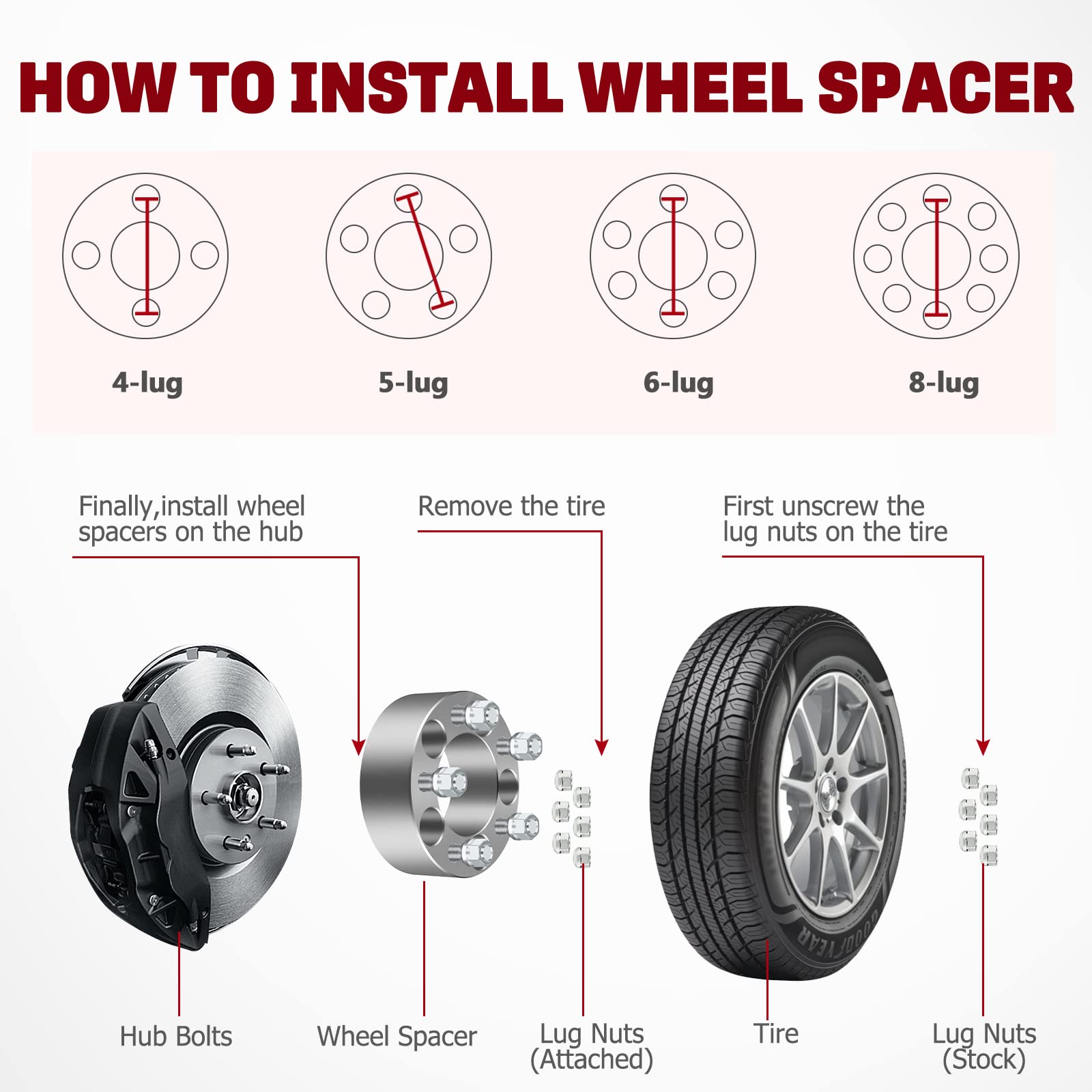 HOW TO INSTALL WHEEL SPACER

4-lug

5-lug

6-lug

8-lug

Finally,install wheel spacers on the hub

Remove the tire

First unscrew the lug nuts on the tire

GOODYEAR

Hub Bolts

Wheel Spacer

Lug Nuts (Attached)

Tire

Lug Nuts (Stock)