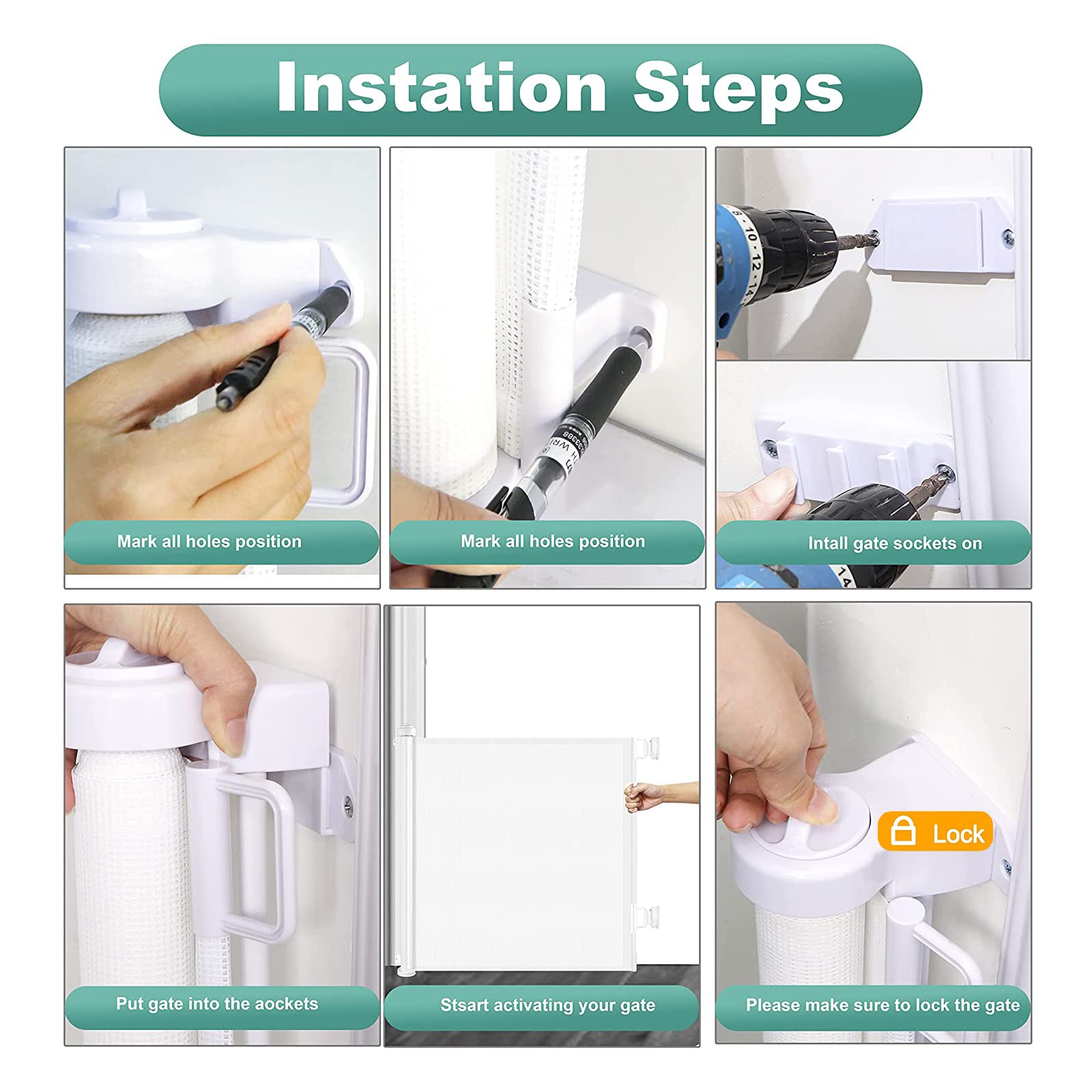 Instation Steps

Mark all holes position

Mark all holes position

Intall gate sockets on

Put gate into the aockets

Stsart activating your gate

Lock

Please make sure to lock the gate