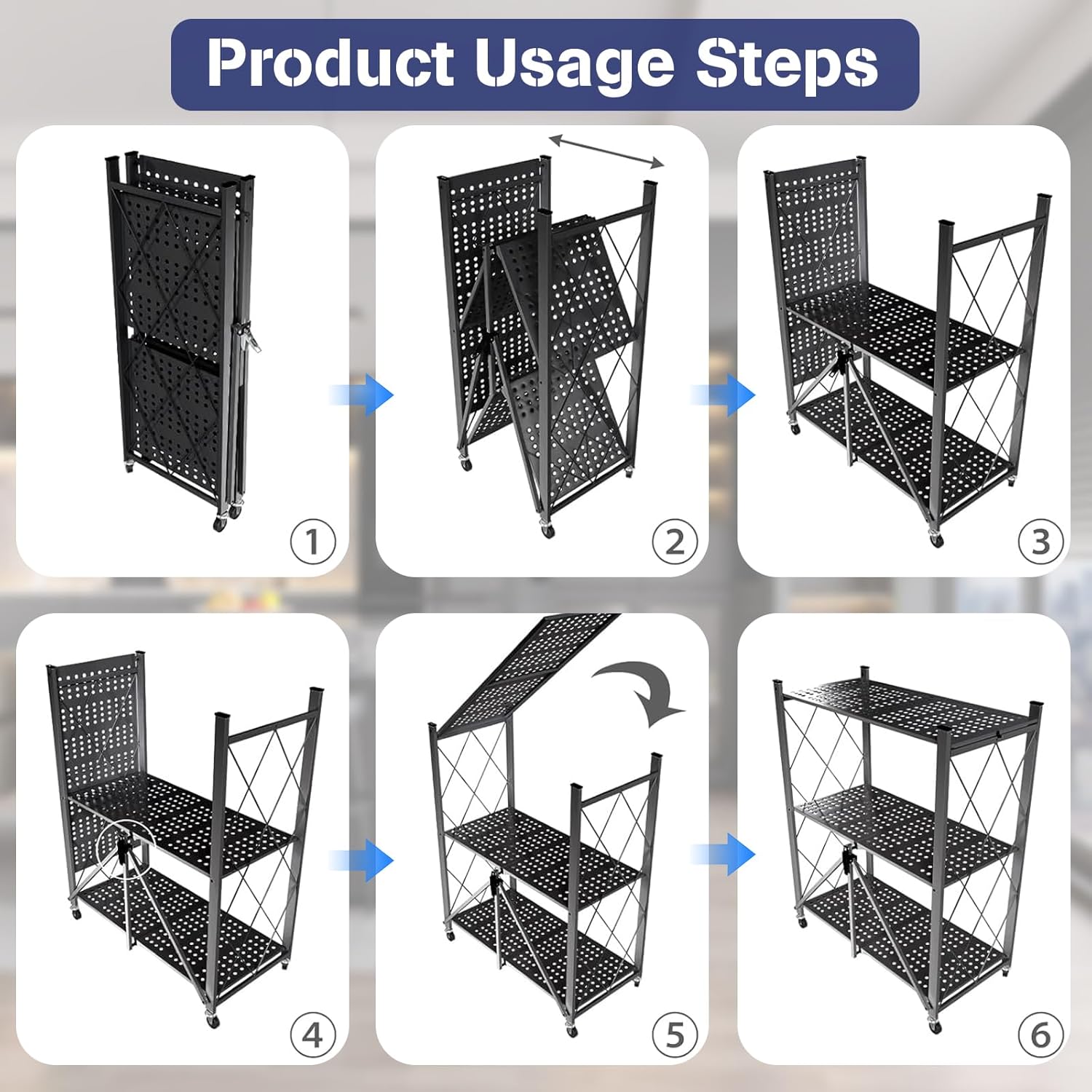 Product Usage Steps

①

②

③

④

⑤

⑥