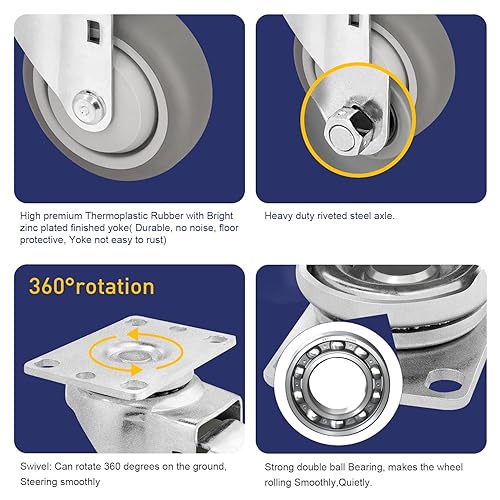 High premium Thermoplastic Rubber with Bright zinc plated finished yoke( Durable, no noise, floor protective, Yoke not easy to rust)

Heavy duty riveted steel axle.

360°rotation

Swivel: Can rotate 360 degrees on the ground, Steering smoothly

Strong double ball Bearing, makes the wheel rolling Smoothly,Quietly.