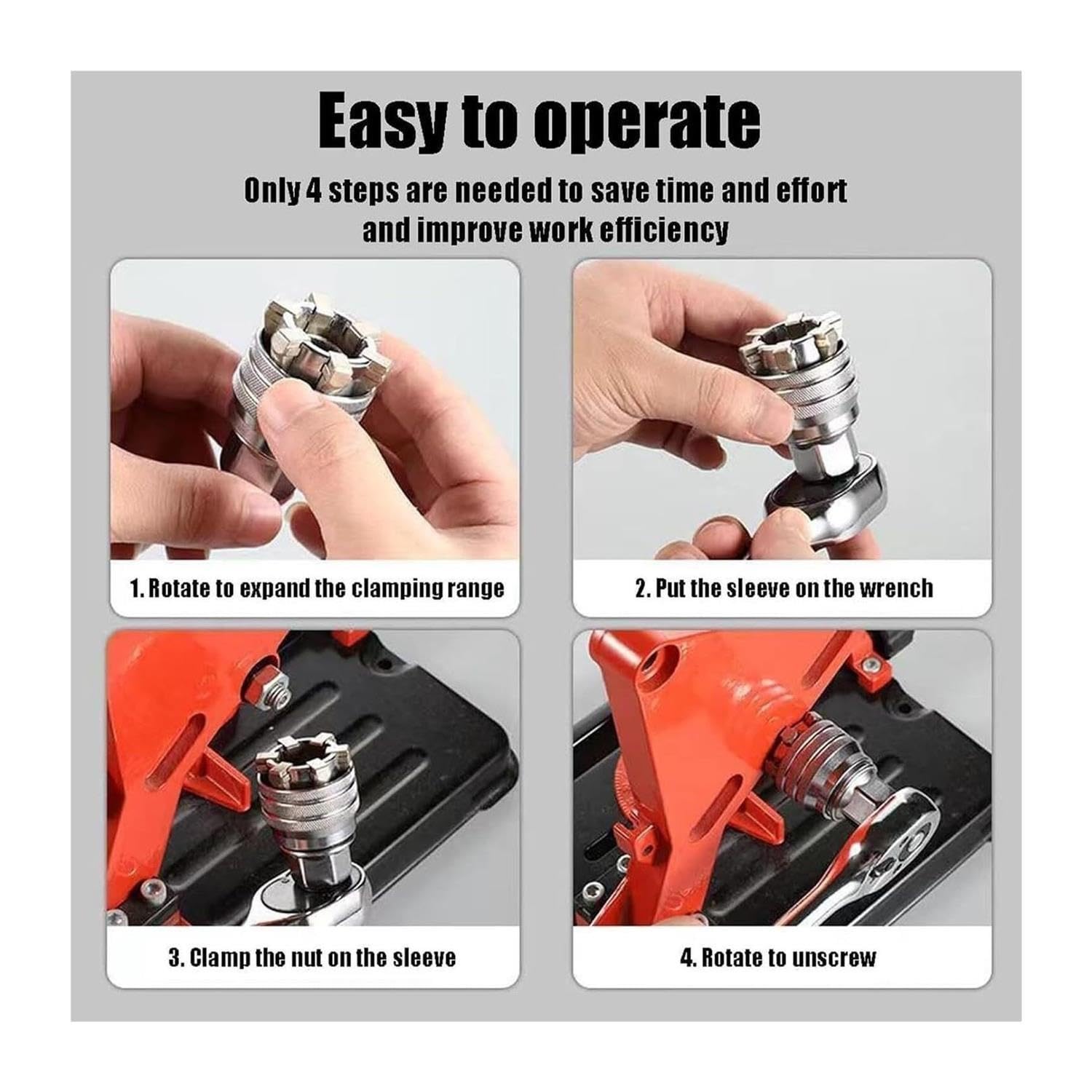 Easy to operate

Only 4 steps are needed to save time and effort and improve work efficiency

1. Rotate to expand the clamping range

2. Put the sleeve on the wrench

3. Clamp the nut on the sleeve

4. Rotate to unscrew