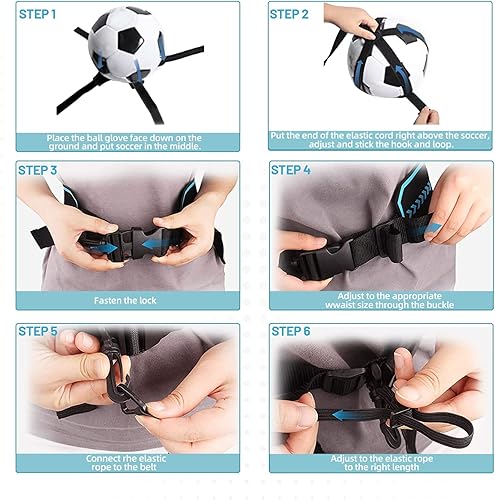 STEP 1

Place the ball glove face down on the ground and put soccer in the middle.

STEP 2

Put the end of the elastic cord right above the soccer, adjust and stick the hook and loop.

STEP 3

Fasten the lock

STEP 4

Adjust to the appropriate wwaist size through the buckle

STEP 5

Connect rhe elastic rope to the belt

STEP 6

Adjust to the elastic rope to the right length