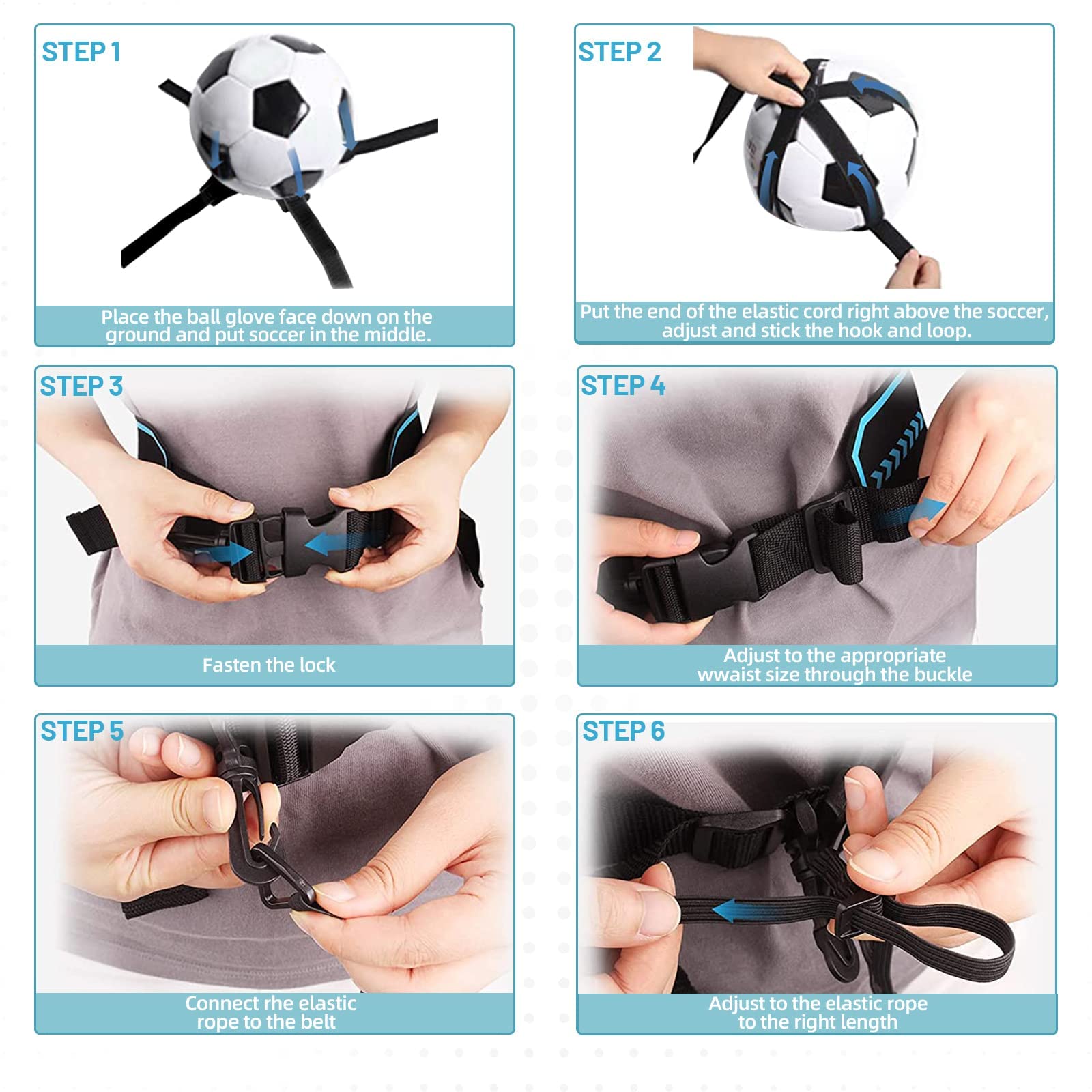 STEP 1

Place the ball glove face down on the ground and put soccer in the middle.

STEP 2

Put the end of the elastic cord right above the soccer, adjust and stick the hook and loop.

STEP 3

Fasten the lock

STEP 4

Adjust to the appropriate wwaist size through the buckle

STEP 5

Connect rhe elastic rope to the belt

STEP 6

Adjust to the elastic rope to the right length