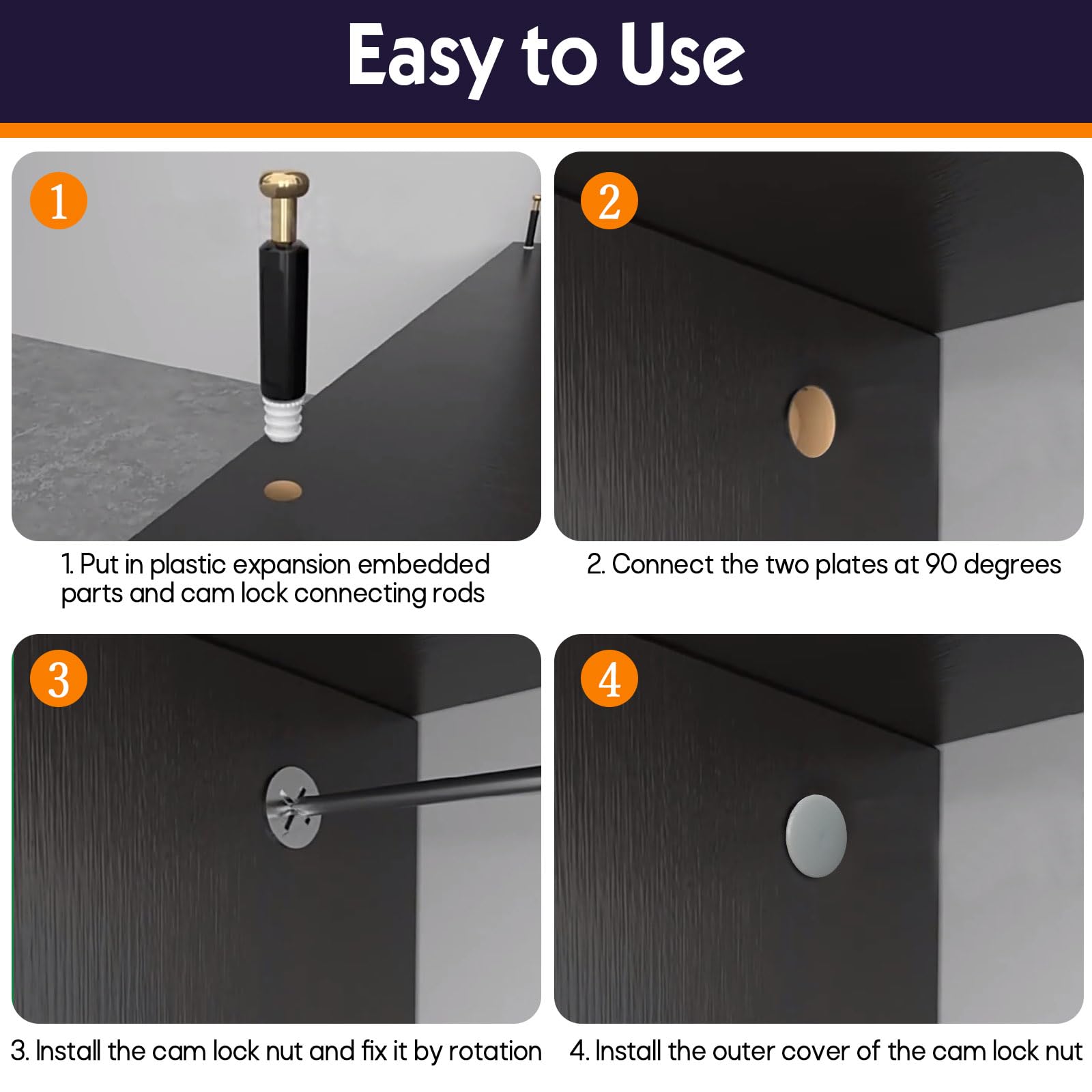 Easy to Use

1

1. Put in plastic expansion embedded parts and cam lock connecting rods

2

2. Connect the two plates at 90 degrees

3

3. Install the cam lock nut and fix it by rotation

4

4. Install the outer cover of the cam lock nut