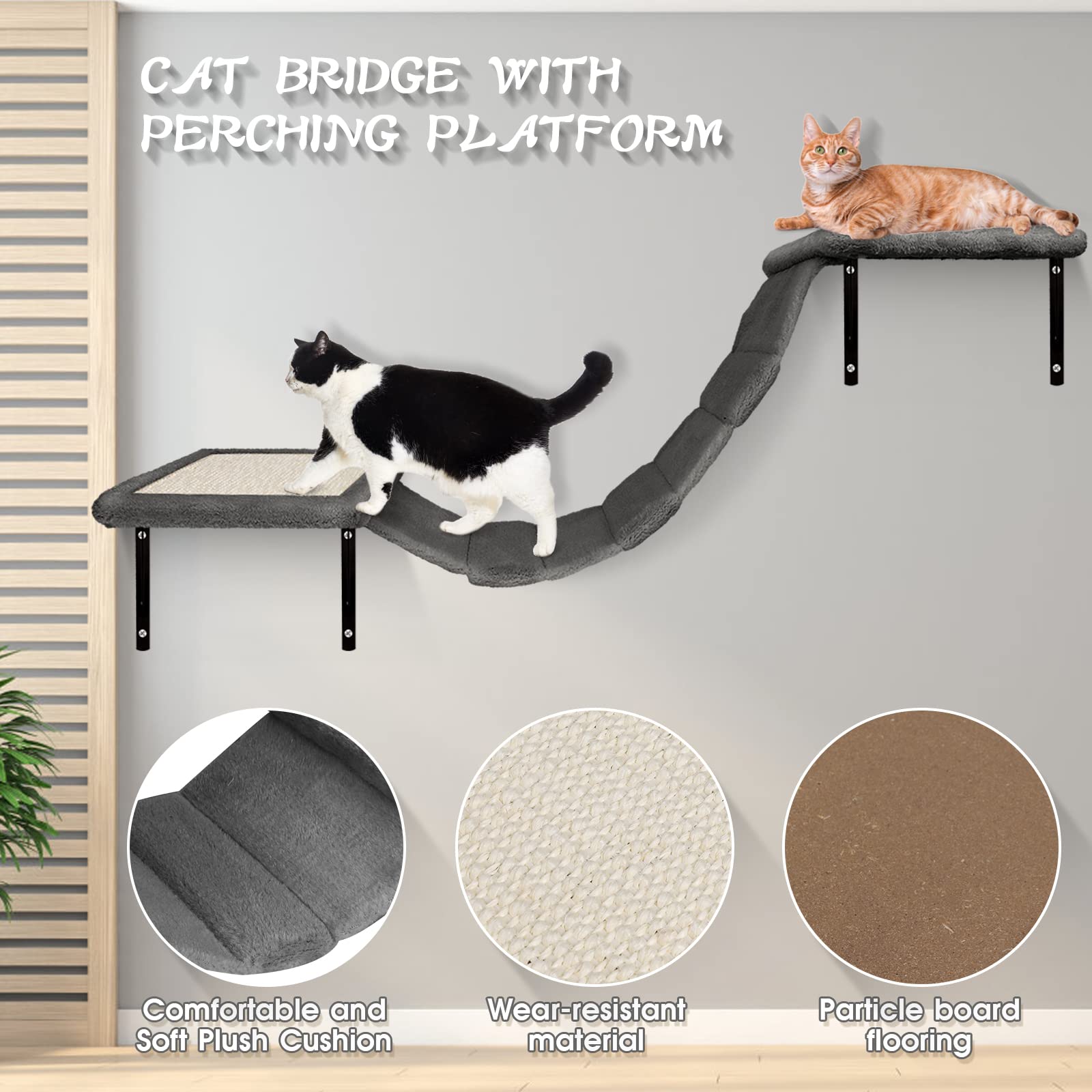 CAT BRIDGE WITH PERCHING PLATFORM

Comfortable and Soft Plush Cushion

Wear-resistant material

Particle board flooring