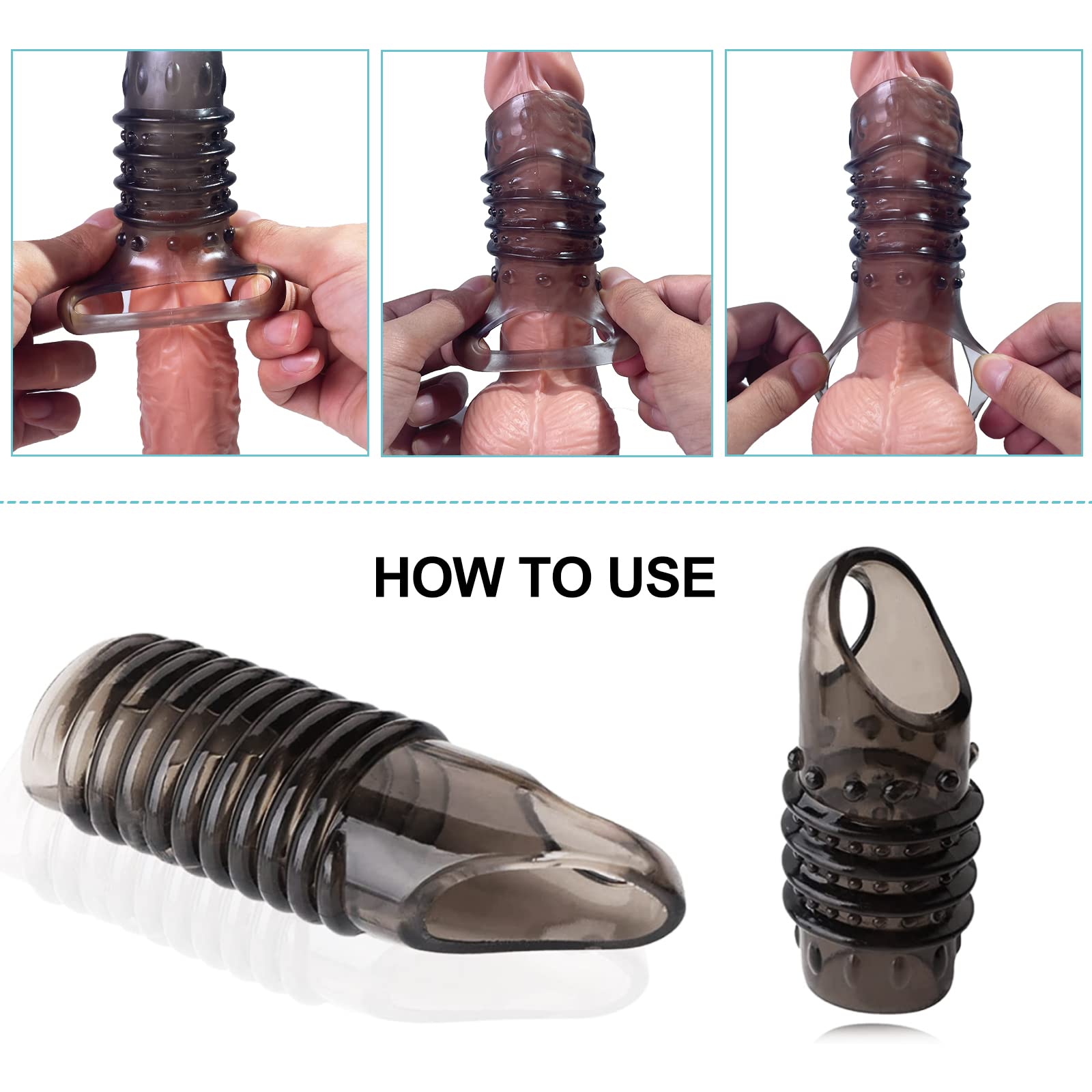 HOW TO USE