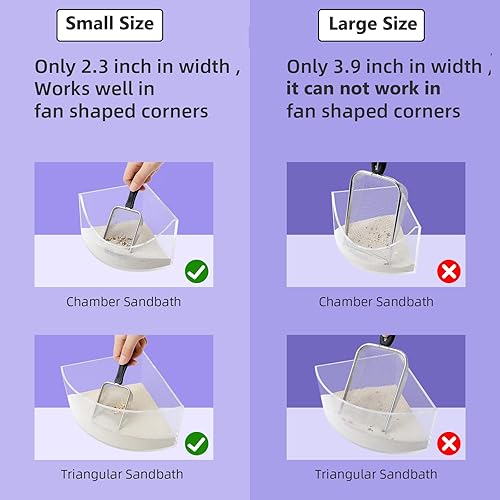 Small Size

Only 2.3 inch in width , Works well in fan shaped corners

Chamber Sandbath

Triangular Sandbath

Large Size

Only 3.9 inch in width , it can not work in fan shaped corners

Chamber Sandbath

Triangular Sandbath