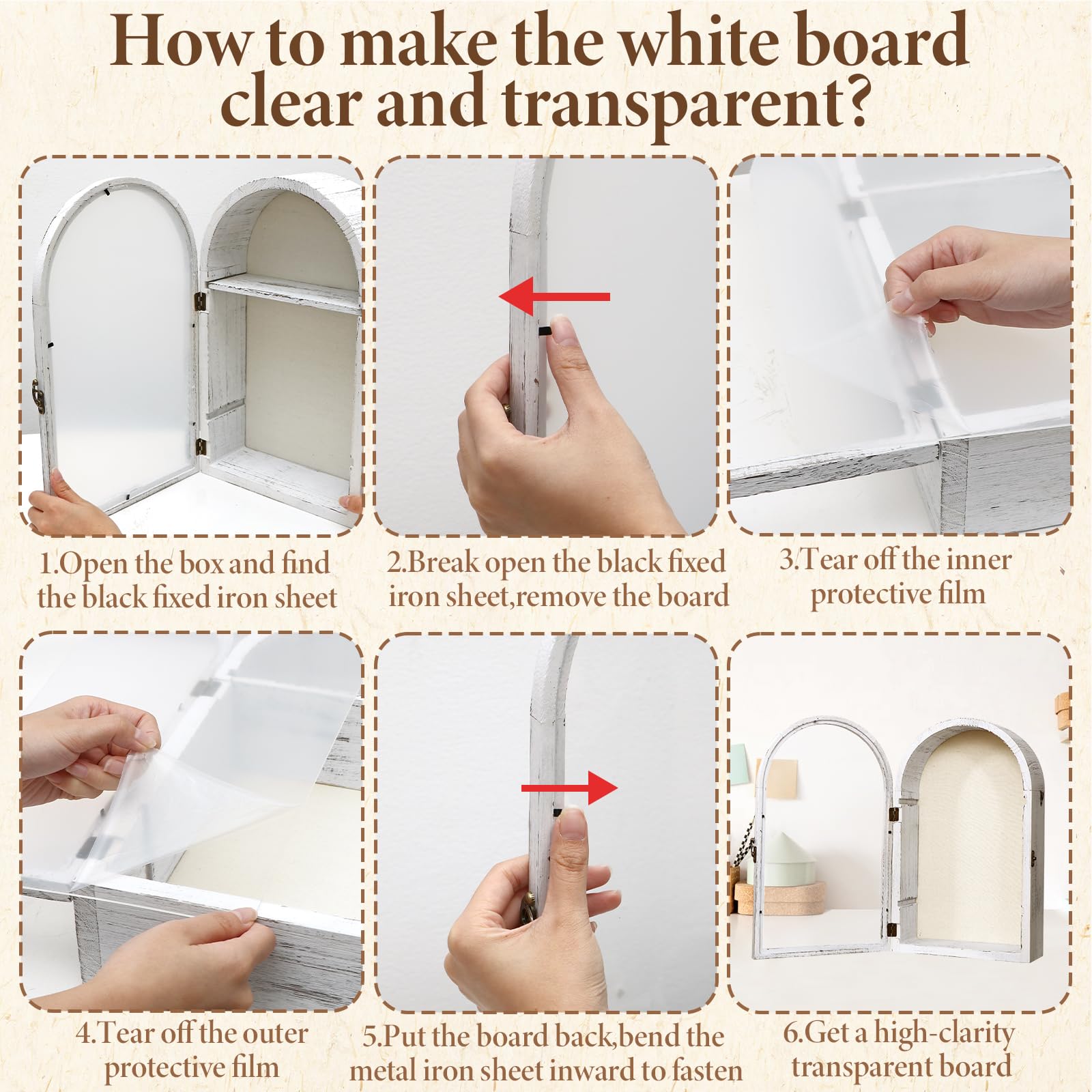 How to make the white board clear and transparent?

1.Open the box and find the black fixed iron sheet

2.Break open the black fixed iron sheet,remove the board

3.Tear off the inner protective film

4.Tear off the outer protective film

5.Put the board back,bend the metal iron sheet inward to fasten

6.Get a high-clarity transparent board