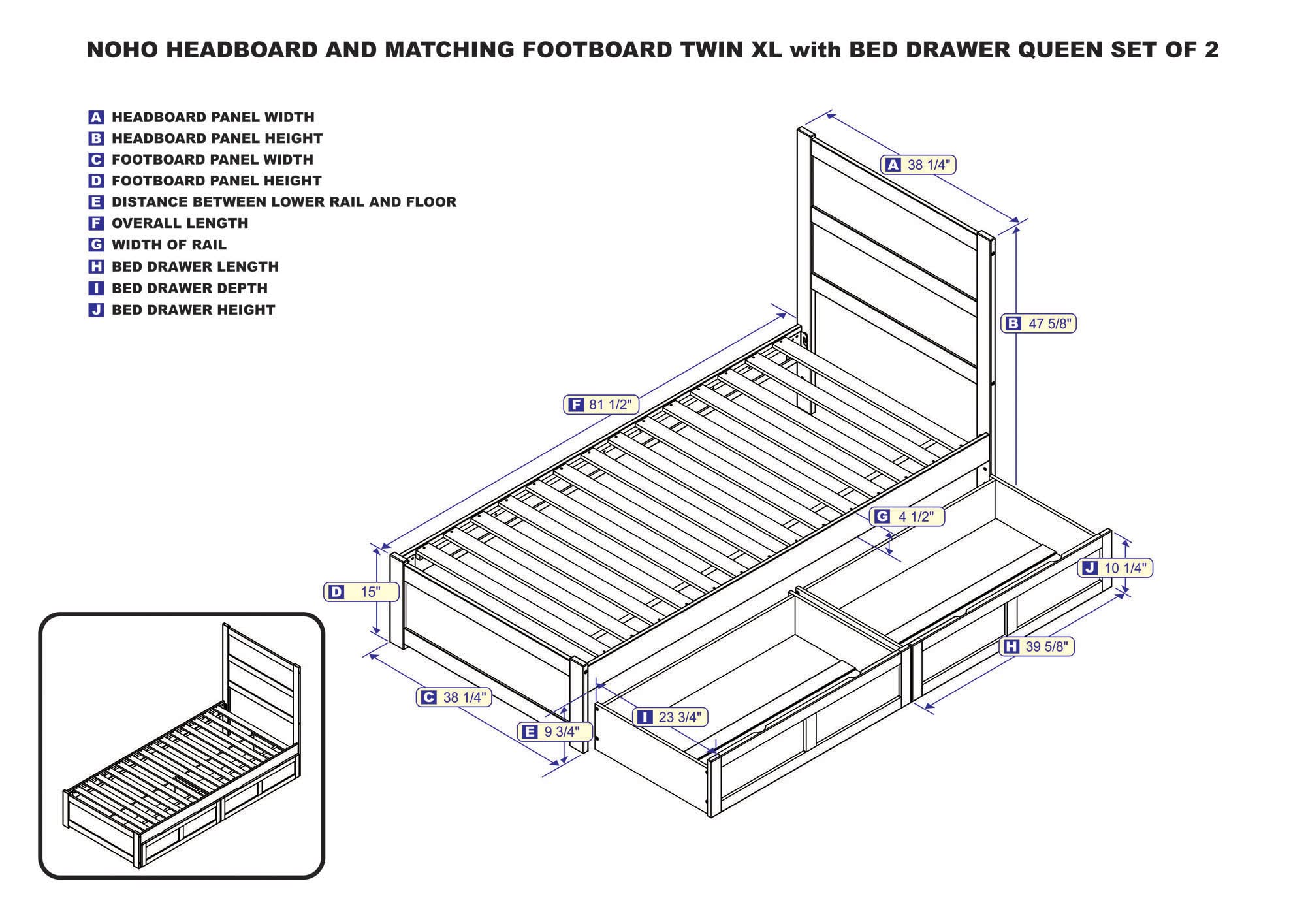 NOHO HEADBOARD AND MATCHING FOOTBOARD TWIN XL with BED DRAWER QUEEN SET OF 2

A HEADBOARD PANEL WIDTH
B HEADBOARD PANEL HEIGHT
C FOOTBOARD PANEL WIDTH
D FOOTBOARD PANEL HEIGHT
E DISTANCE BETWEEN LOWER RAIL AND FLOOR
F OVERALL LENGTH
G WIDTH OF RAIL
H BED DRAWER LENGTH
I BED DRAWER DEPTH
J BED DRAWER HEIGHT

A 38 1/4"

B 47 5/8"

F 81 1/2"

G 4 1/2"

J 10 1/4"

D 15"

H 39 5/8"

C 38 1/4"

I 23 3/4"

E 9 3/4"