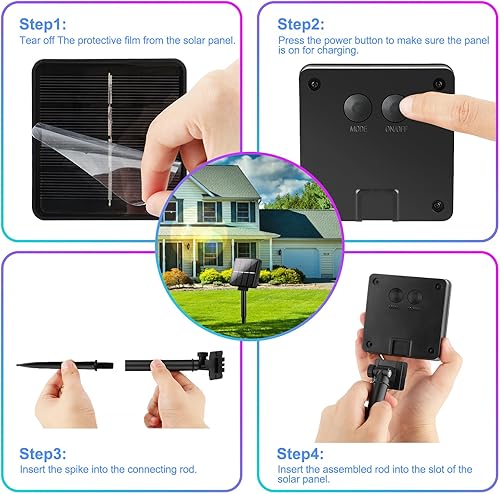 Step1:
Tear off The protective film from the solar panel.

Step2:
Press the power button to make sure the panel is on for charging.

MODE
ON/OFF

Step3:
Insert the spike into the connecting rod.

Step4:
Insert the assembled rod into the slot of the solar panel.