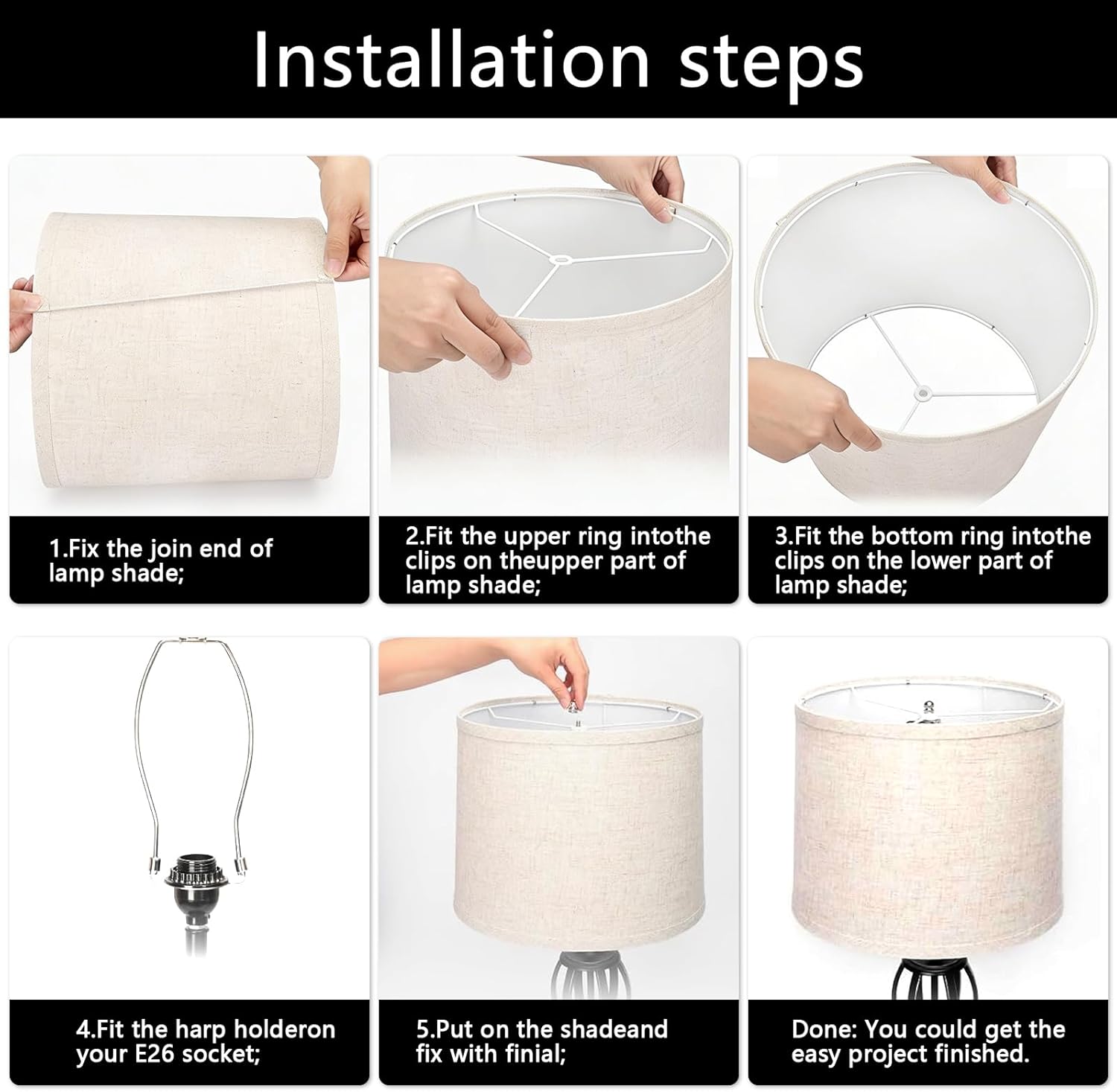 Installation steps

1.Fix the join end of lamp shade;

2.Fit the upper ring intothe clips on theupper part of lamp shade;

3.Fit the bottom ring intothe clips on the lower part of lamp shade;

4.Fit the harp holderon your E26 socket;

5.Put on the shadeand fix with finial;

Done: You could get the easy project finished.