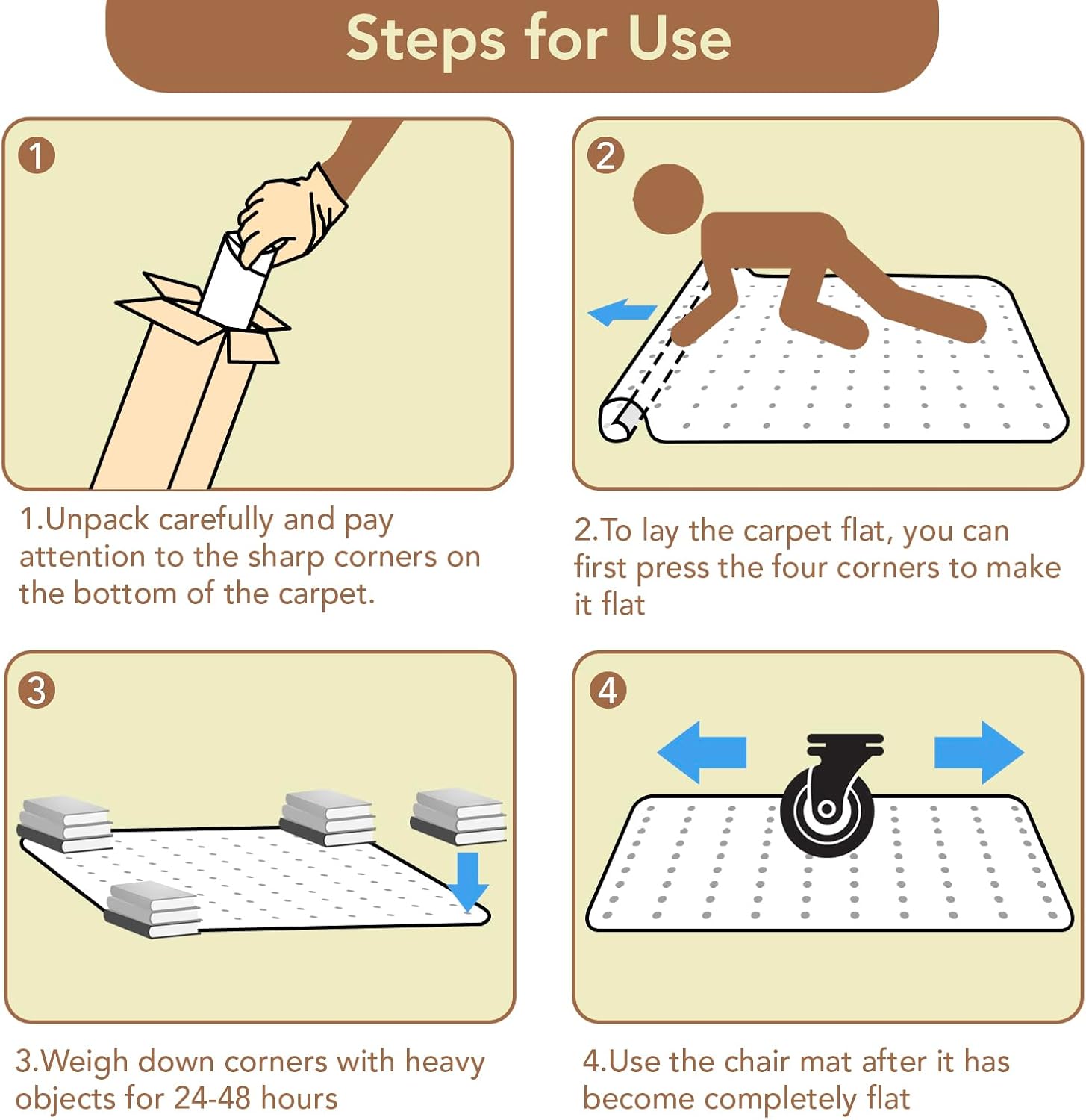 Steps for Use

1

1.Unpack carefully and pay attention to the sharp corners on the bottom of the carpet.

2

2.To lay the carpet flat, you can first press the four corners to make it flat

3

3.Weigh down corners with heavy objects for 24-48 hours

4

4.Use the chair mat after it has become completely flat