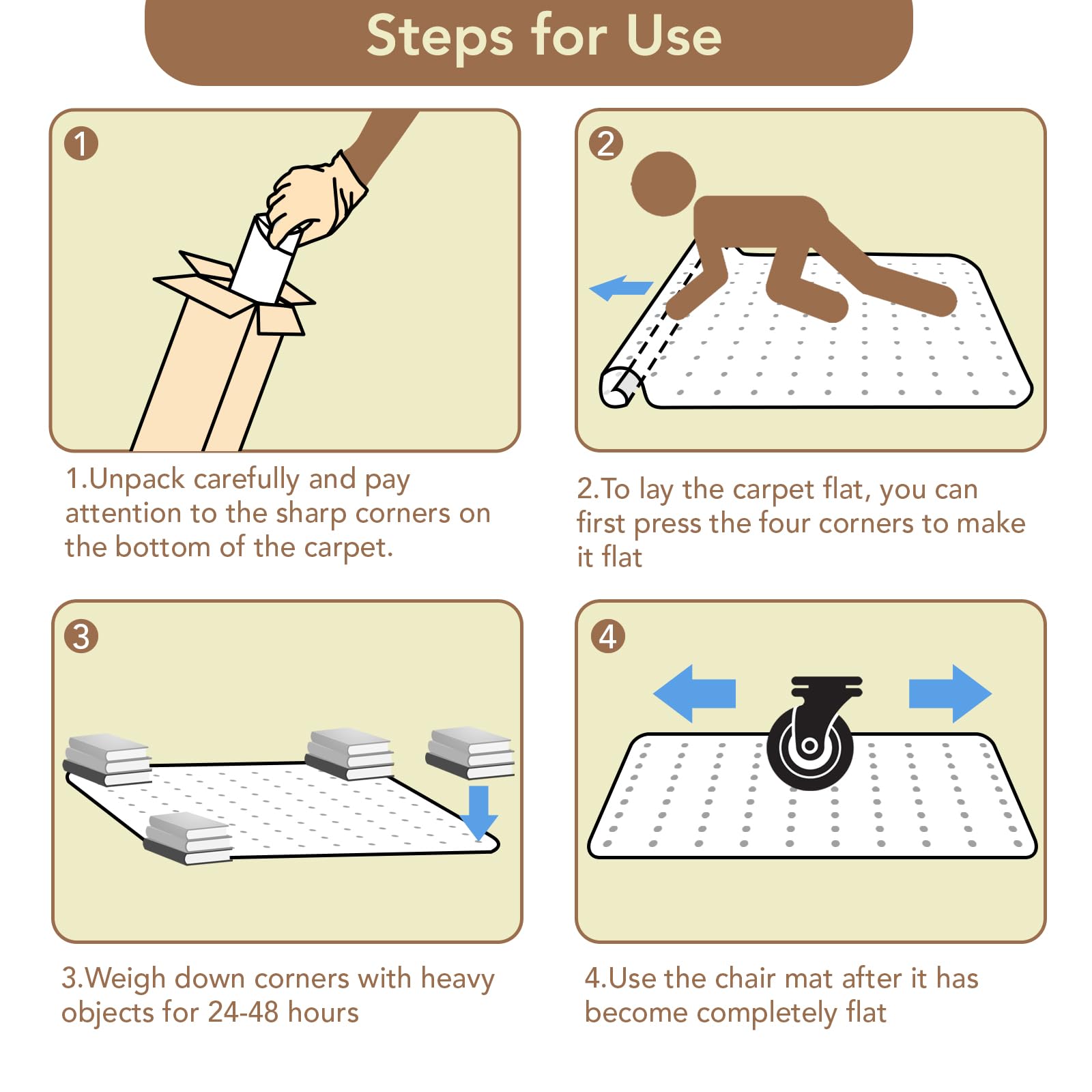 Steps for Use

1

1.Unpack carefully and pay attention to the sharp corners on the bottom of the carpet.

2

2.To lay the carpet flat, you can first press the four corners to make it flat

3

3.Weigh down corners with heavy objects for 24-48 hours

4

4.Use the chair mat after it has become completely flat