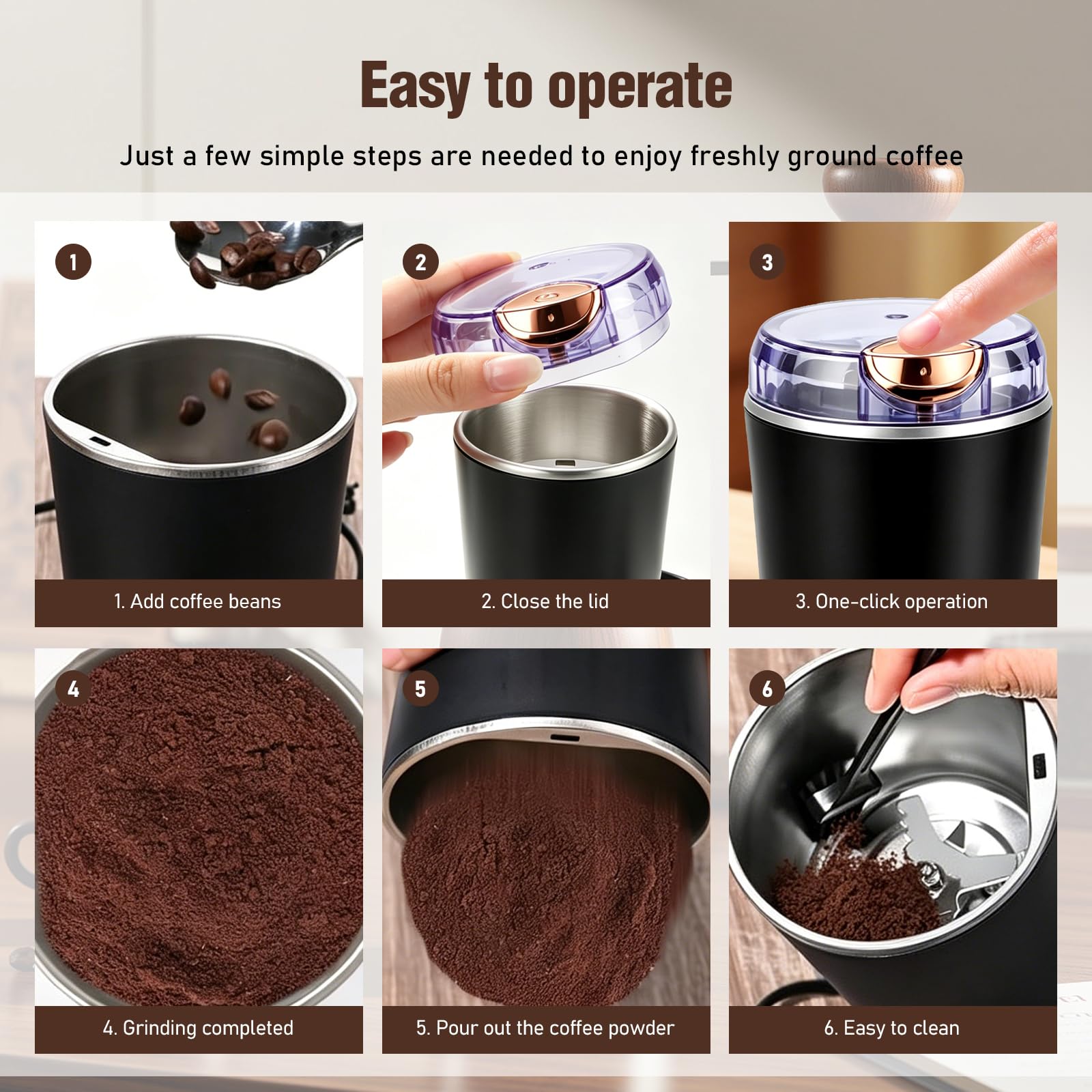 Easy to operate

Just a few simple steps are needed to enjoy freshly ground coffee

1

1. Add coffee beans

2

2. Close the lid

3

3. One-click operation

4

4. Grinding completed

5

5. Pour out the coffee powder

6

6. Easy to clean