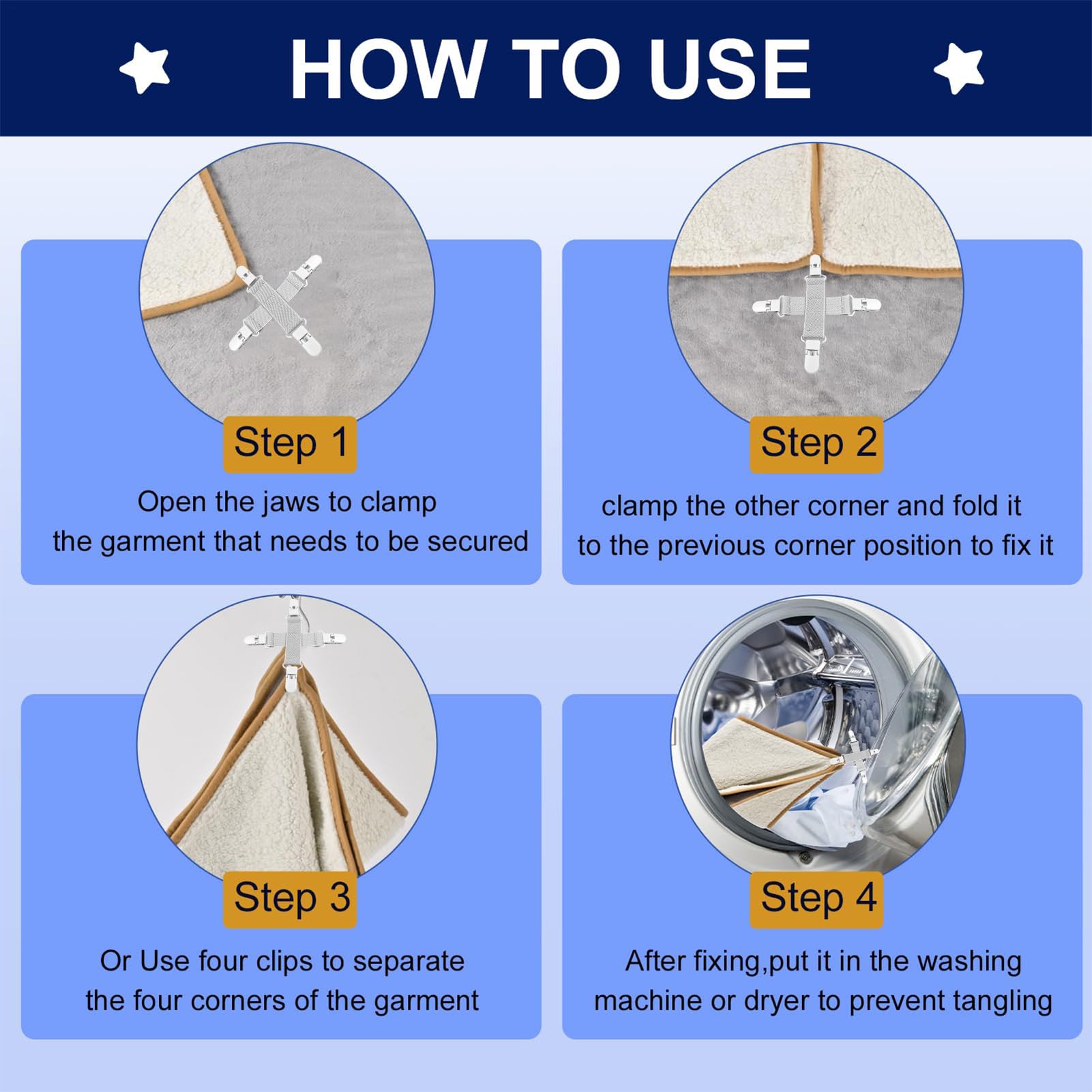 HOW TO USE

Step 1

Open the jaws to clamp the garment that needs to be secured

Step 2

clamp the other corner and fold it to the previous corner position to fix it

Step 3

Or Use four clips to separate the four corners of the garment

Step 4

After fixing,put it in the washing machine or dryer to prevent tangling