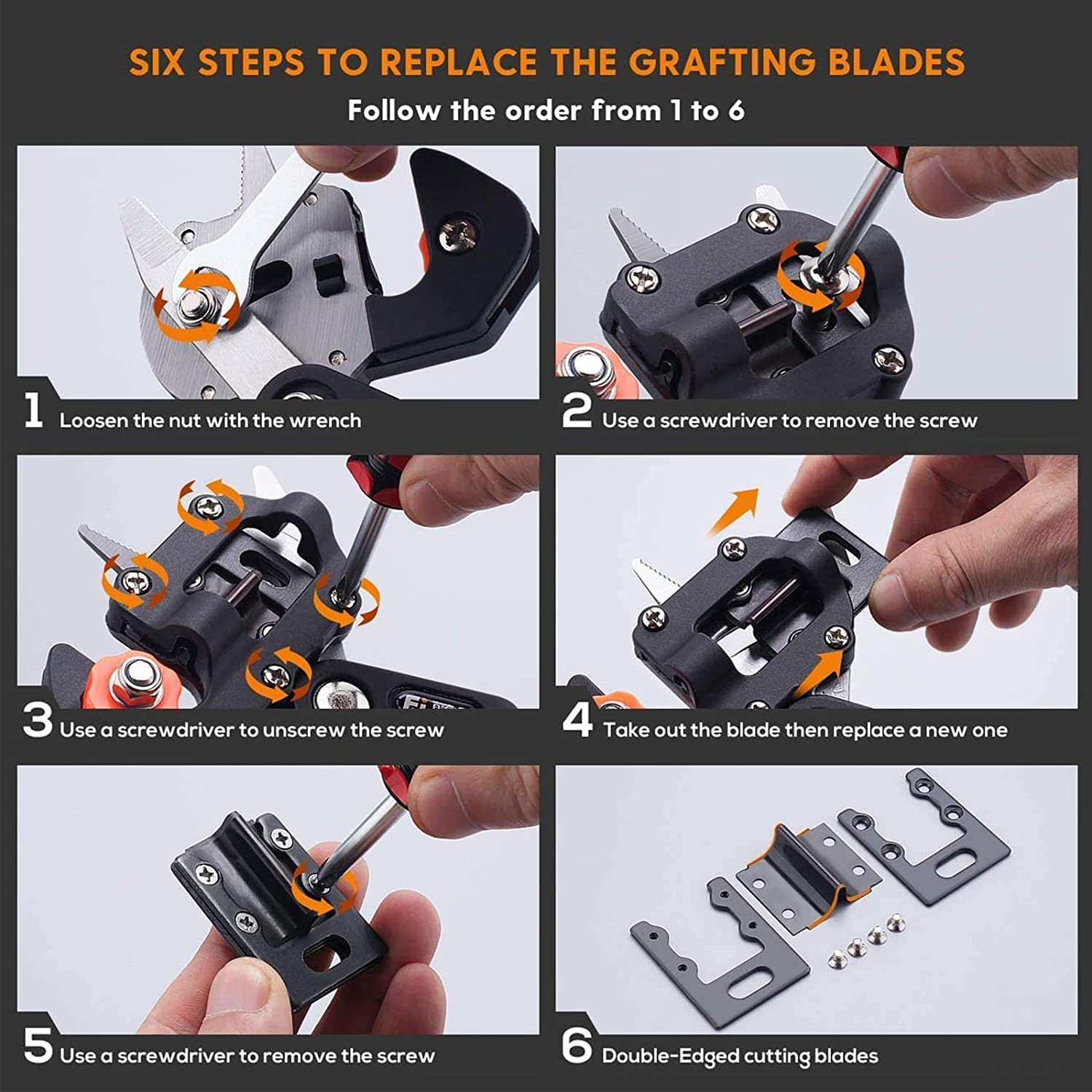 SIX STEPS TO REPLACE THE GRAFTING BLADES

Follow the order from 1 to 6

1 Loosen the nut with the wrench

2 Use a screwdriver to remove the screw

3 Use a screwdriver to unscrew the screw

4 Take out the blade then replace a new one

5 Use a screwdriver to remove the screw

6 Double-Edged cutting blades