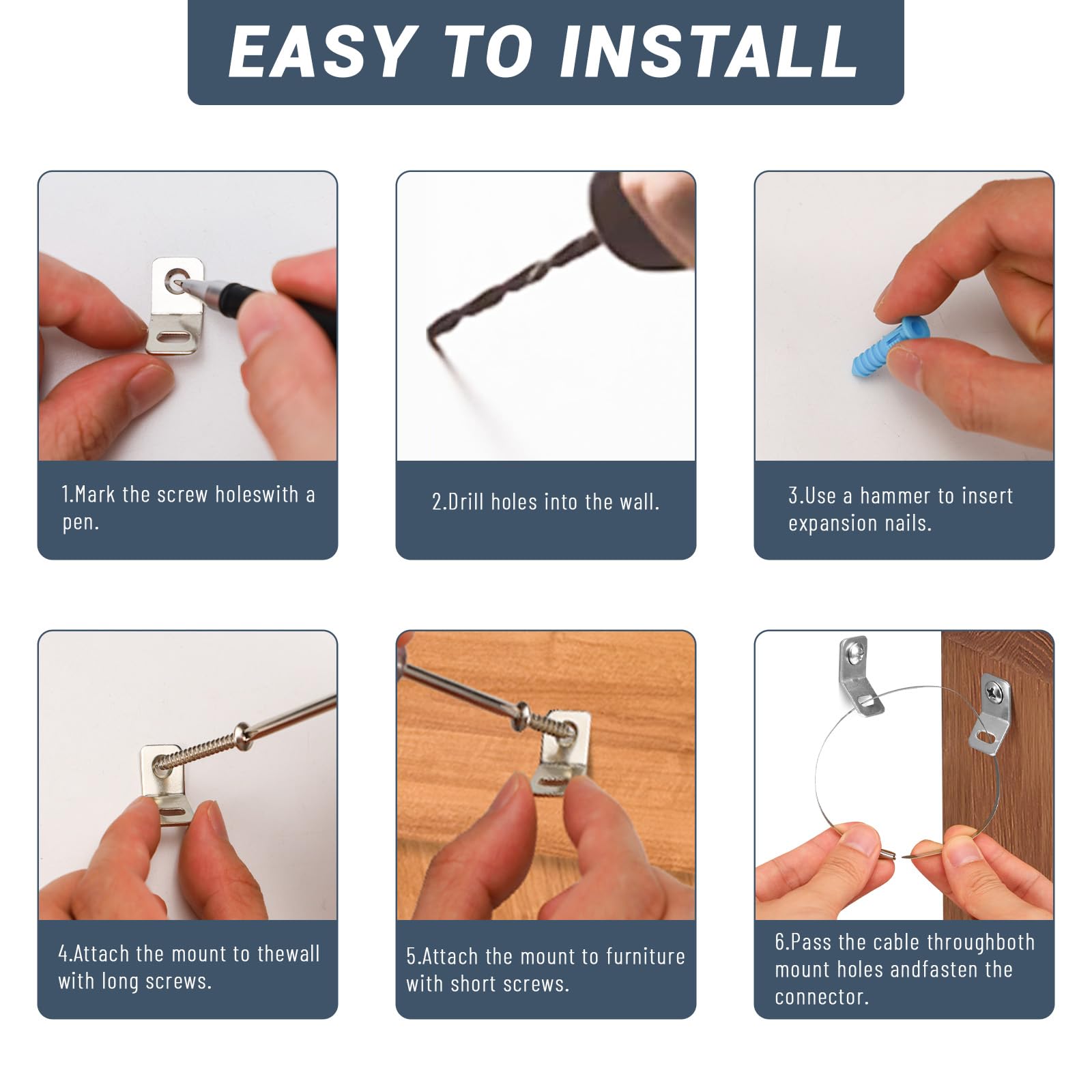 EASY TO INSTALL

1.Mark the screw holeswith a pen.

2.Drill holes into the wall.

3.Use a hammer to insert expansion nails.

4.Attach the mount to thewall with long screws.

5.Attach the mount to furniture with short screws.

6.Pass the cable throughboth mount holes andfasten the connector.