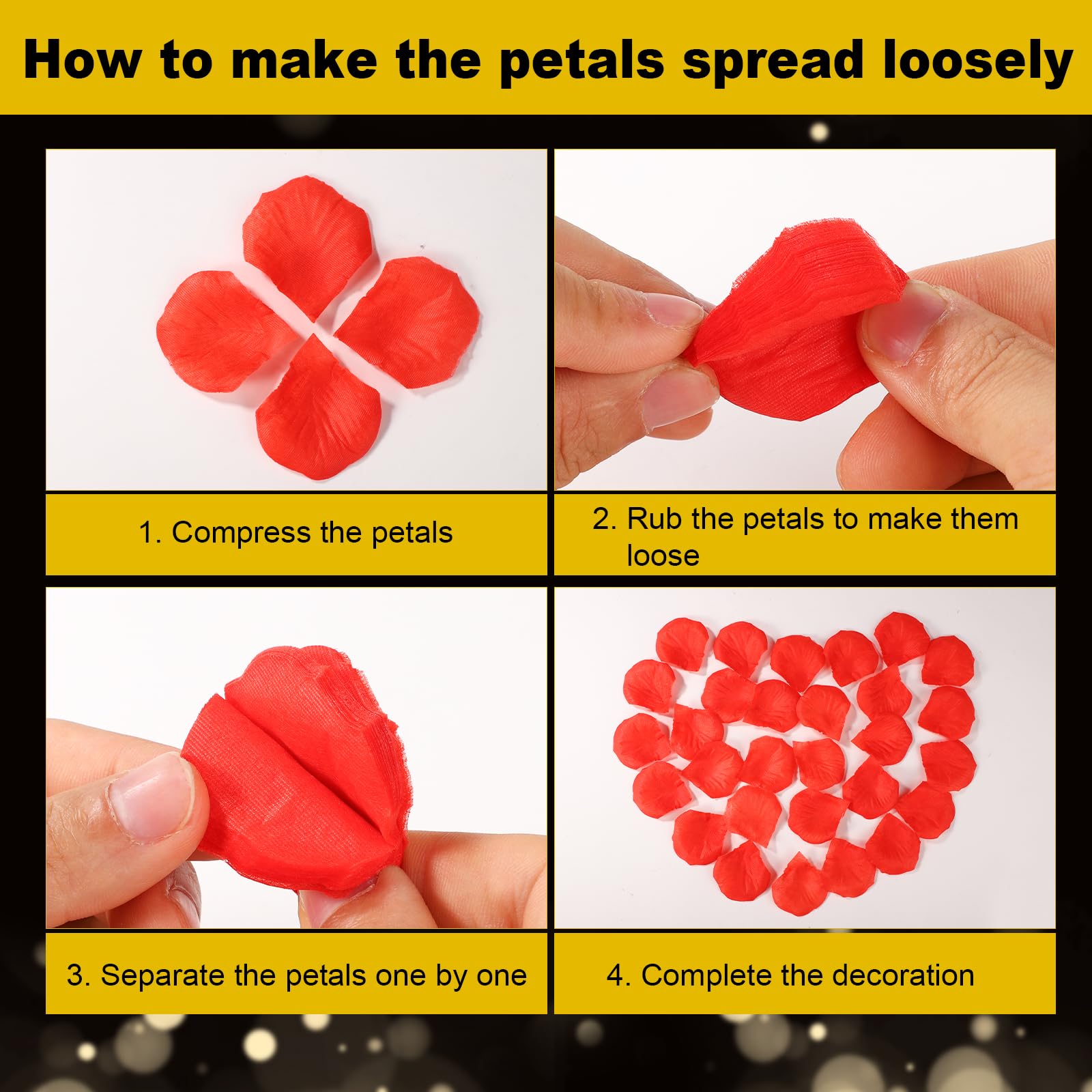 How to make the petals spread loosely

1. Compress the petals

2. Rub the petals to make them loose

3. Separate the petals one by one

4. Complete the decoration