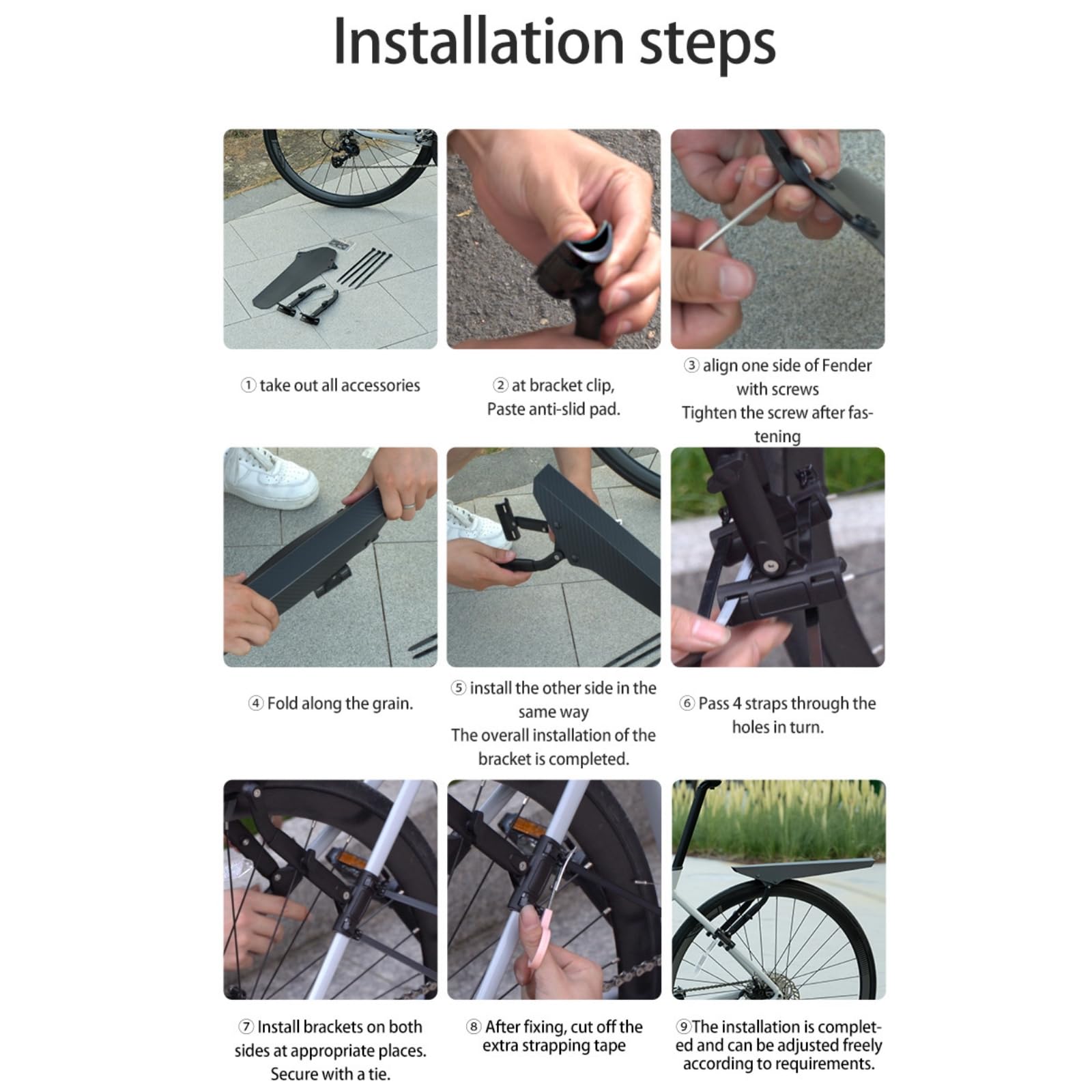 Installation steps

① take out all accessories

② at bracket clip, Paste anti-slid pad.

③ align one side of Fender with screws Tighten the screw after fastening

④ Fold along the grain.

⑤ install the other side in the same way The overall installation of the bracket is completed.

⑥ Pass 4 straps through the holes in turn.

⑦ Install brackets on both sides at appropriate places. Secure with a tie.

⑧ After fixing, cut off the extra strapping tape

⑨The installation is completed and can be adjusted freely according to requirements.